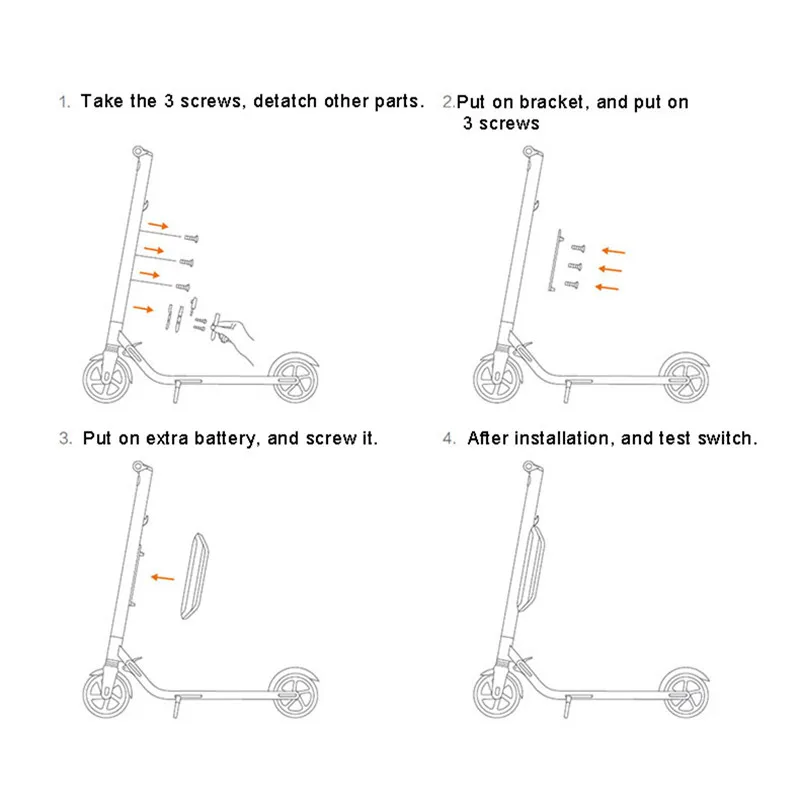 1. Take the 3 screws, detatch other parts.

2.Put on bracket, and put on 3 screws

3. Put on extra battery, and screw it.

4. After installation, and test switch.