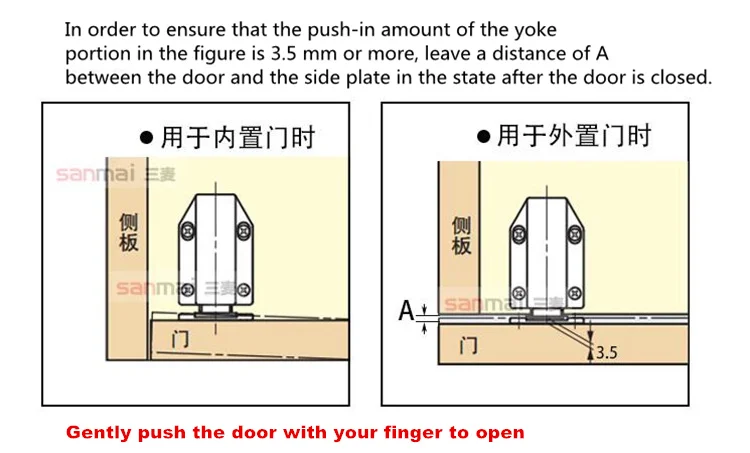 In order to ensure that the push-in amount of the yoke portion in the figure is 3.5 mm or more, leave a distance of A between the door and the side plate in the state after the door is closed.

●用于内置门时

sanmai 三麦

侧板

sanmai 三麦

门

●用于外置门时

侧板

sanmai 三麦

A

门

3.5

Gently push the door with your finger to open