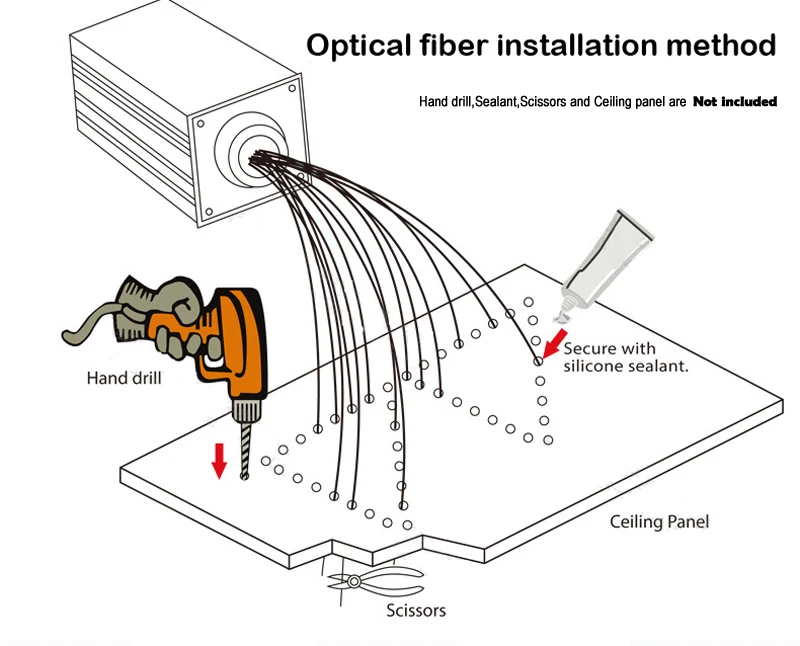 Optical fiber installation method

Hand drill,Sealant,Scissors and Ceiling panel are Not included

Secure with silicone sealant.

Hand drill

Ceiling Panel

Scissors