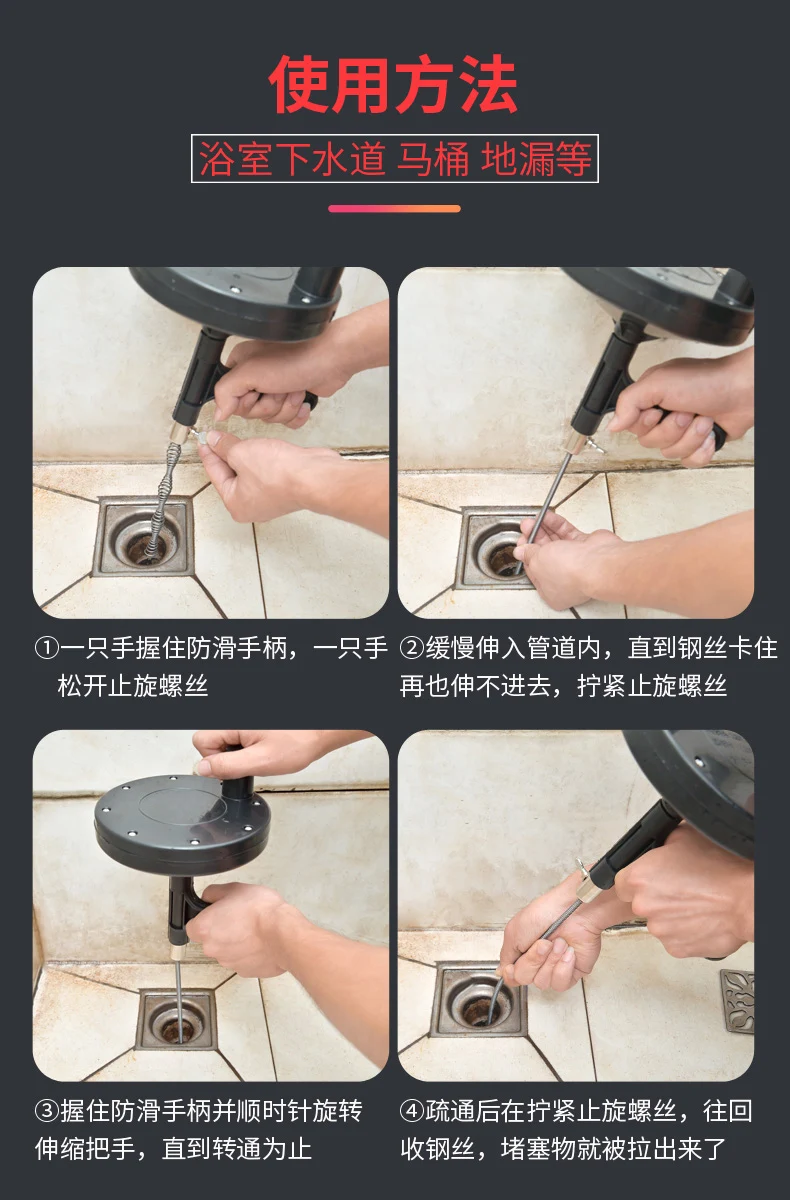 使用方法

浴室下水道 马桶 地漏等

①一只手握住防滑手柄，一只手松开止旋螺丝

②缓慢伸入管道内，直到钢丝卡住再也伸不进去，拧紧止旋螺丝

③握住防滑手柄并顺时针旋转伸缩把手，直到转通为止

④疏通后在拧紧止旋螺丝，往回收钢丝，堵塞物就被拉出来了