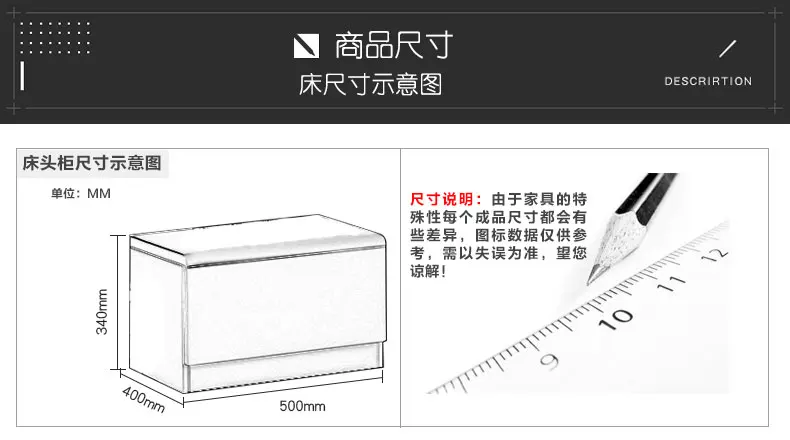 商品尺寸
床尺寸示意图
DESCRIRTION

床头柜尺寸示意图
单位：MM
340mm
400mm
500mm

尺寸说明：由于家具的特殊性每个成品尺寸都会有些差异，图标数据仅供参考，需以失误为准，望您谅解！

9
10
11
12