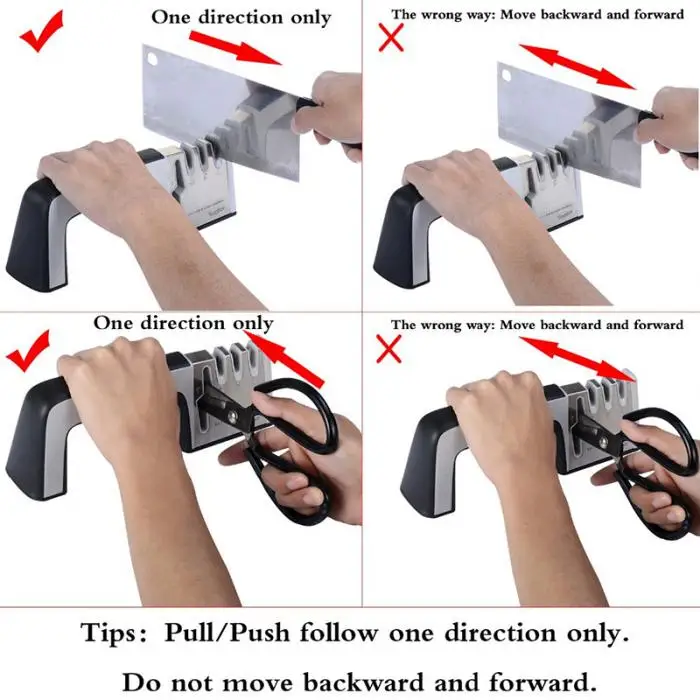 One direction only

The wrong way: Move backward and forward

One direction only

The wrong way: Move backward and forward

Tips: Pull/Push follow one direction only.

Do not move backward and forward.