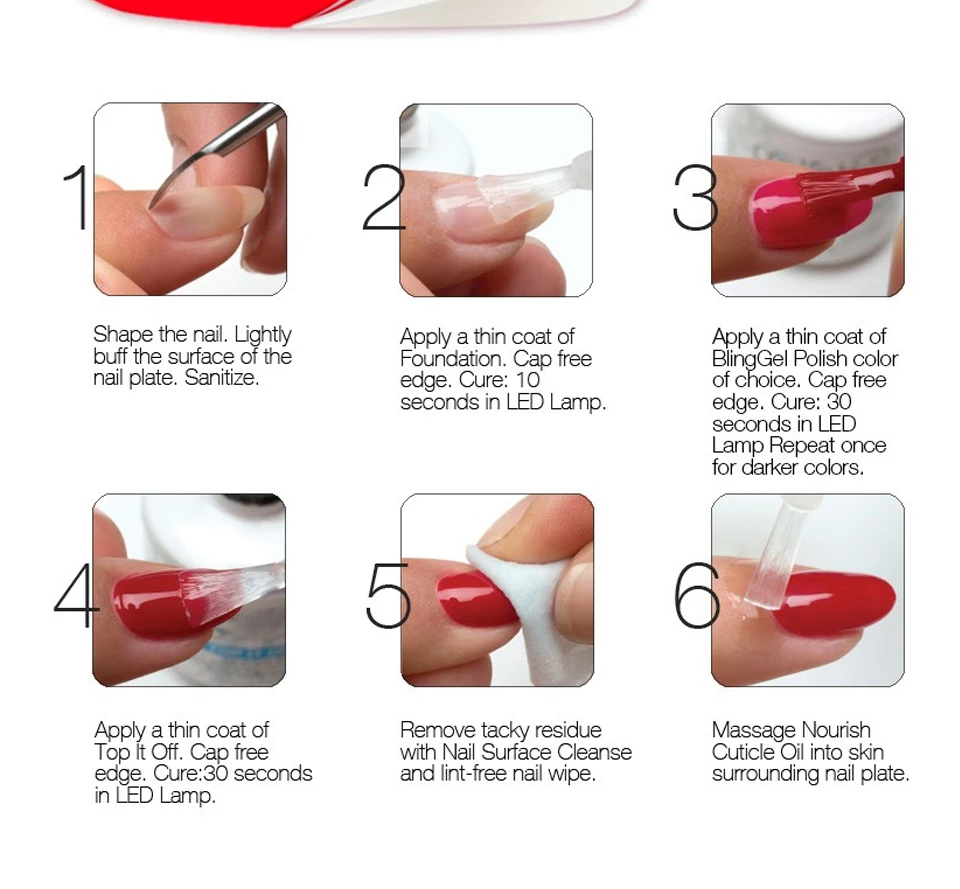 1

Shape the nail. Lightly buff the surface of the nail plate. Sanitize.

2

Apply a thin coat of Foundation. Cap free edge. Cure: 10 seconds in LED Lamp.

3

Apply a thin coat of BlingGel Polish color of choice. Cap free edge. Cure: 30 seconds in LED Lamp Repeat once for darker colors.

4

Apply a thin coat of Top It Off. Cap free edge. Cure:30 seconds in LED Lamp.

5

Remove tacky residue with Nail Surface Cleanse and lint-free nail wipe.

6

Massage Nourish Cuticle Oil into skin surrounding nail plate.