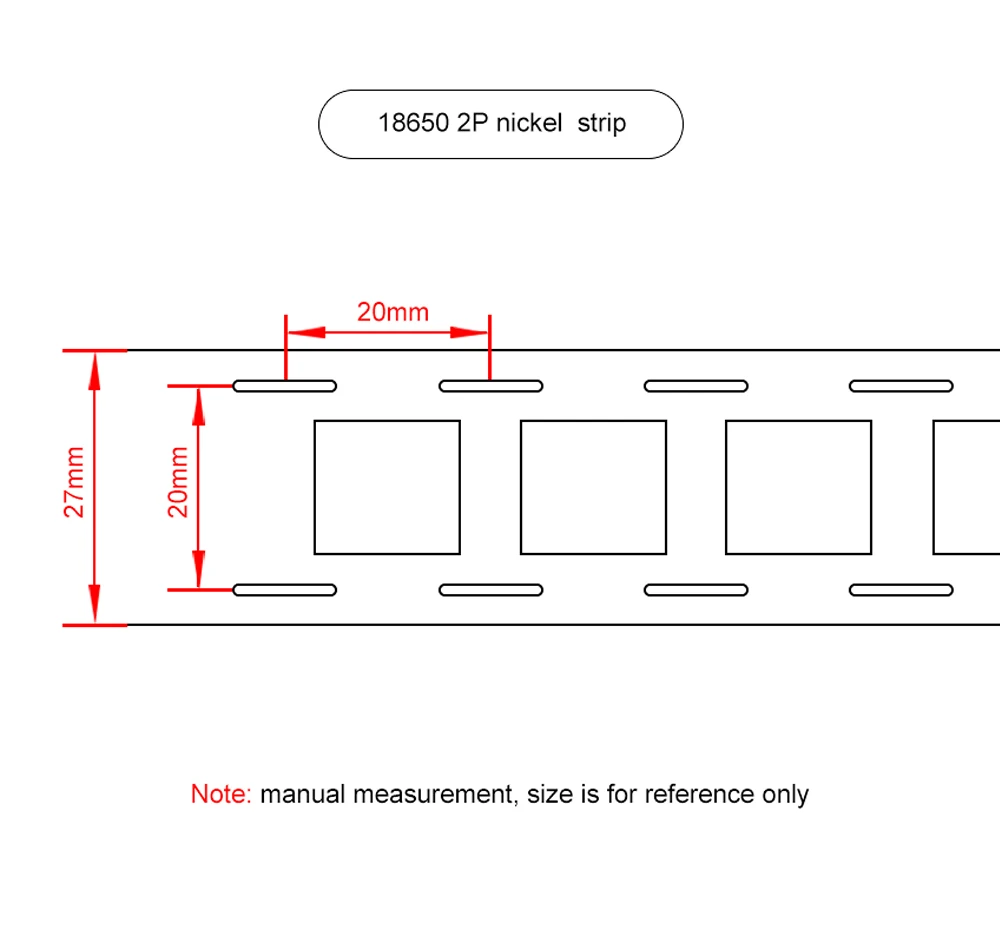 18650 2P nickel strip

20mm

27mm

20mm

Note: manual measurement, size is for reference only