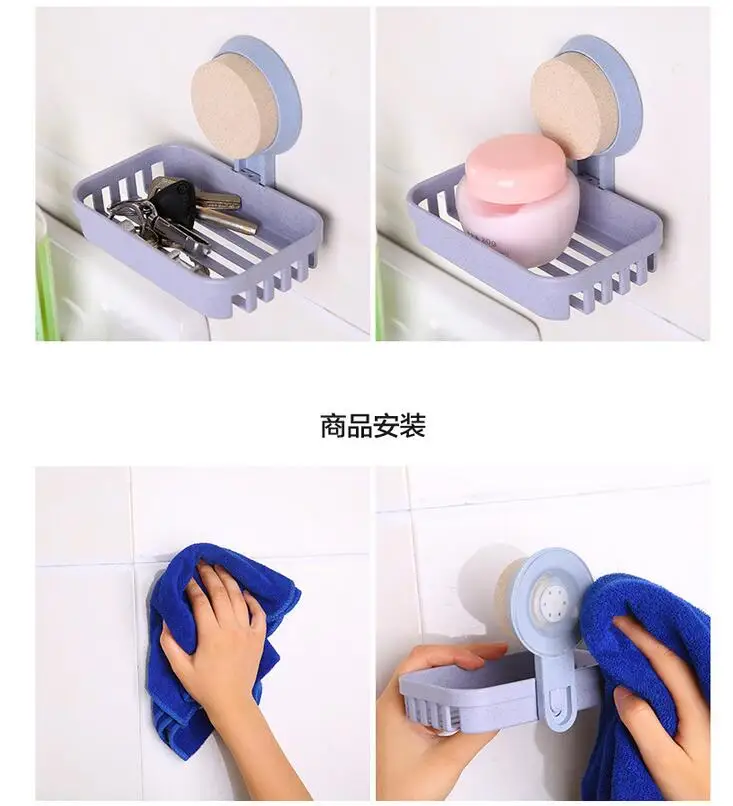 商品安装