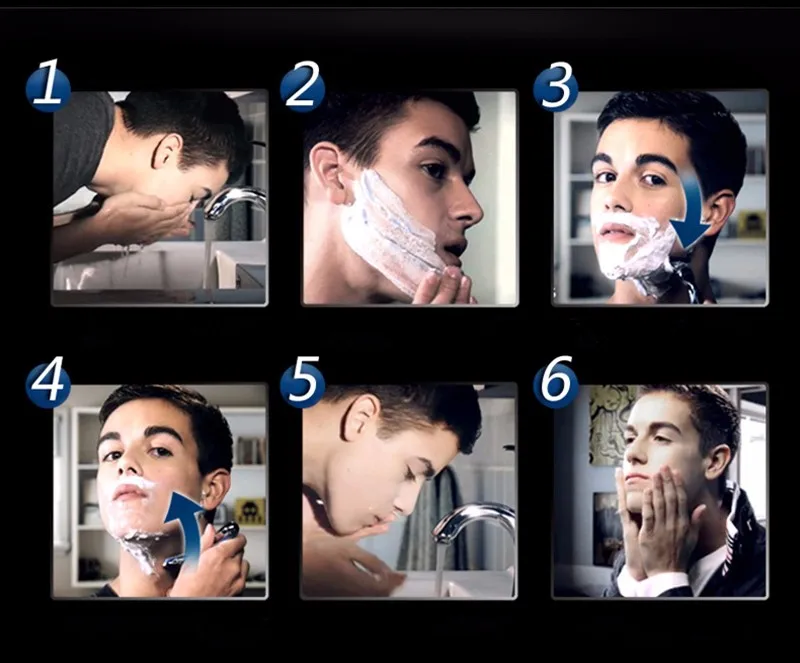 1

2

3

4

5

6