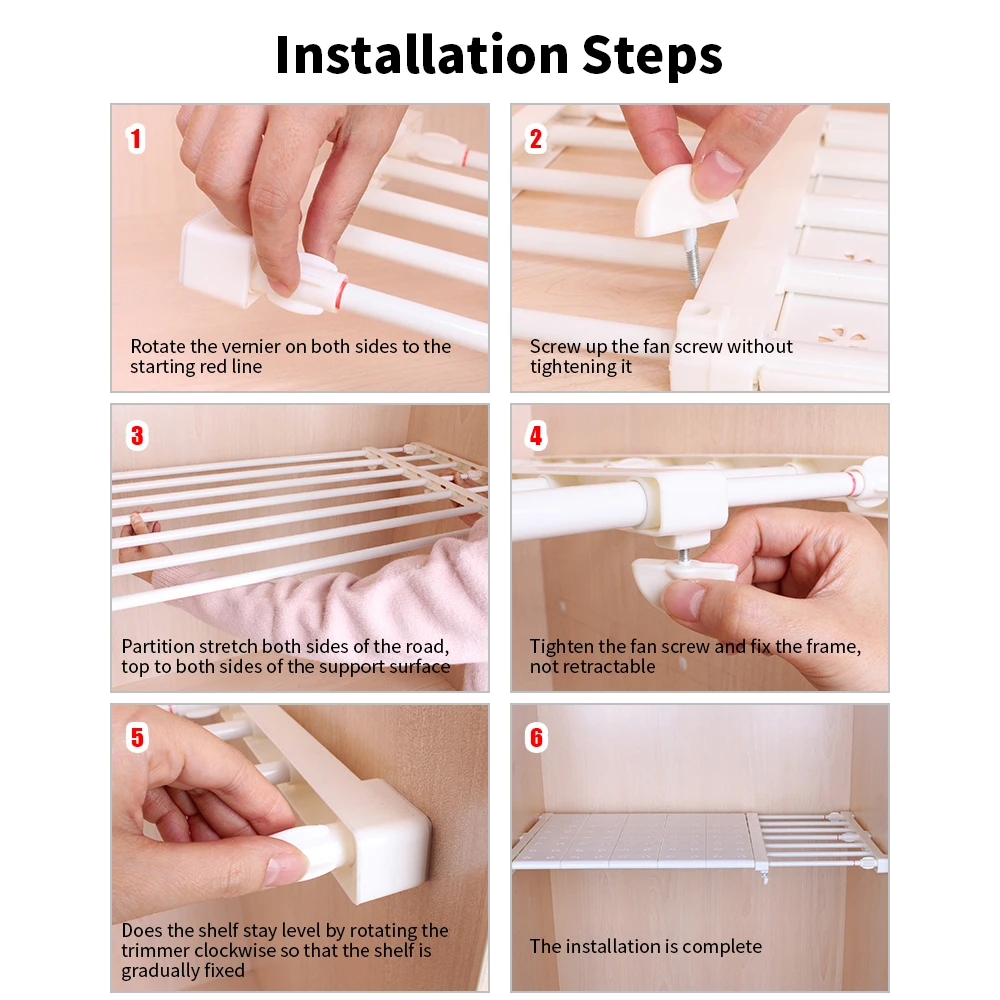 Installation Steps

1
Rotate the vernier on both sides to the starting red line

2
Screw up the fan screw without tightening it

3
Partition stretch both sides of the road, top to both sides of the support surface

4
Tighten the fan screw and fix the frame, not retractable

5
Does the shelf stay level by rotating the trimmer clockwise so that the shelf is gradually fixed

6
The installation is complete