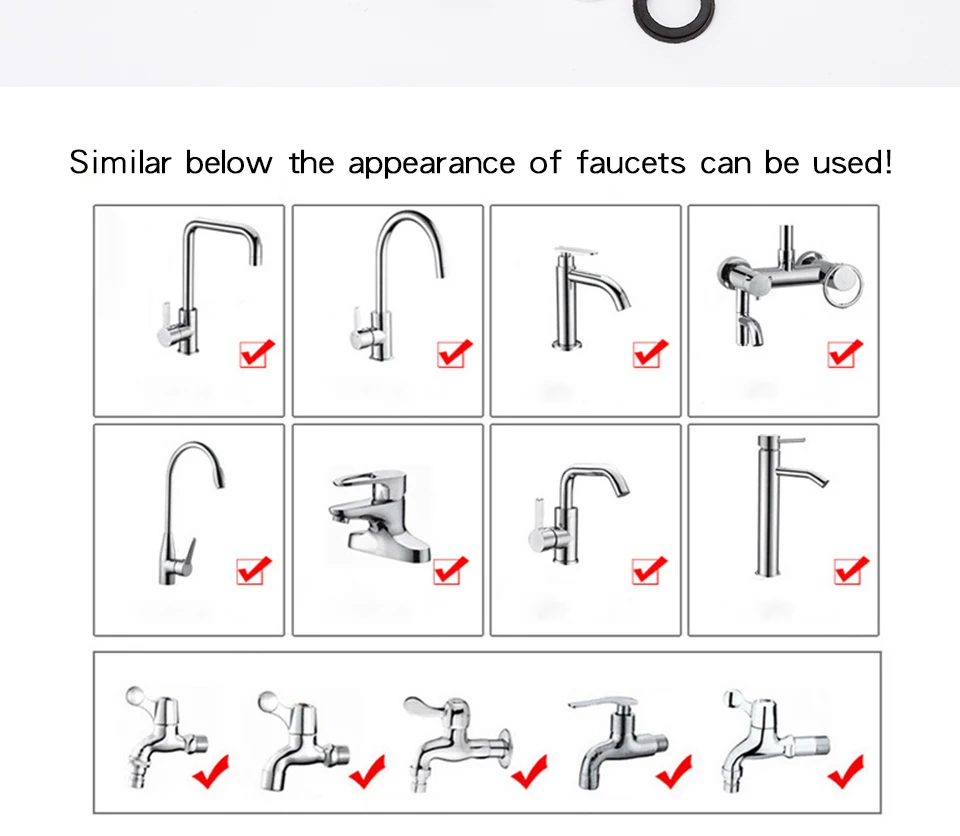 Similar below the appearance of faucets can be used!