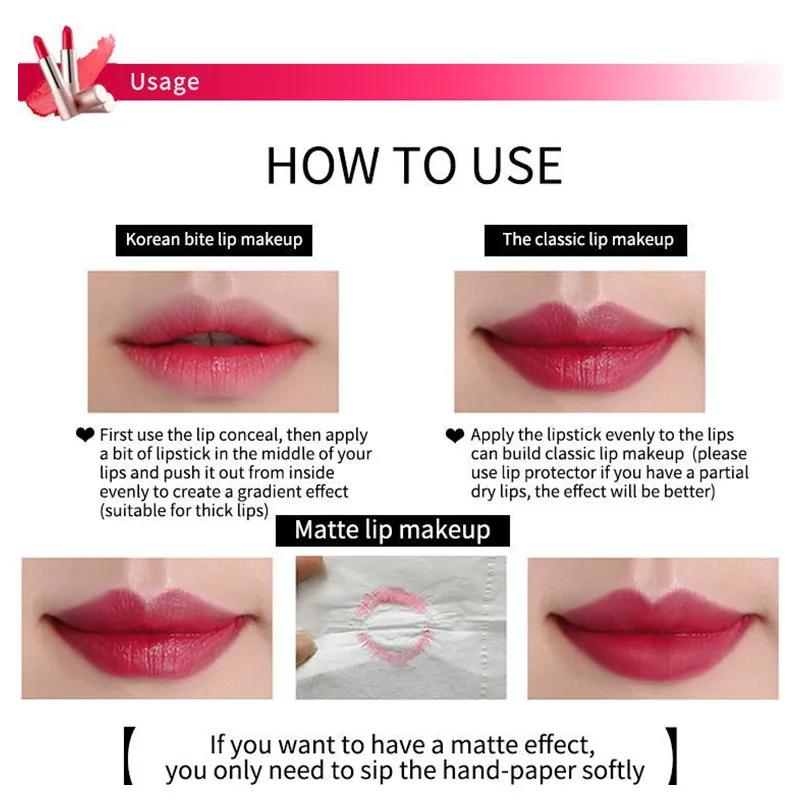 Usage

HOW TO USE

Korean bite lip makeup

❤ First use the lip conceal, then apply a bit of lipstick in the middle of your lips and push it out from inside evenly to create a gradient effect (suitable for thick lips)

The classic lip makeup

❤ Apply the lipstick evenly to the lips can build classic lip makeup (please use lip protector if you have a partial dry lips, the effect will be better)

Matte lip makeup

【 If you want to have a matte effect, you only need to sip the hand-paper softly 】