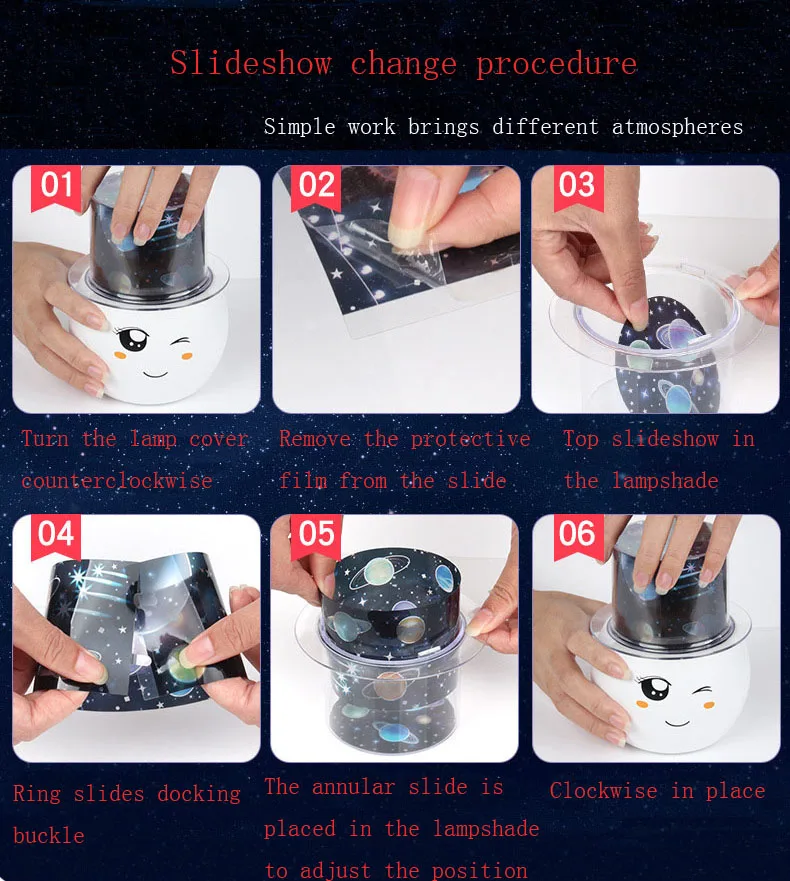 Slideshow change procedure

Simple work brings different atmospheres

01

Turn the lamp cover counterclockwise

02

Remove the protective film from the slide

03

Top slideshow in the lampshade

04

Ring slides docking buckle

05

The annular slide is placed in the lampshade to adjust the position

06

Clockwise in place