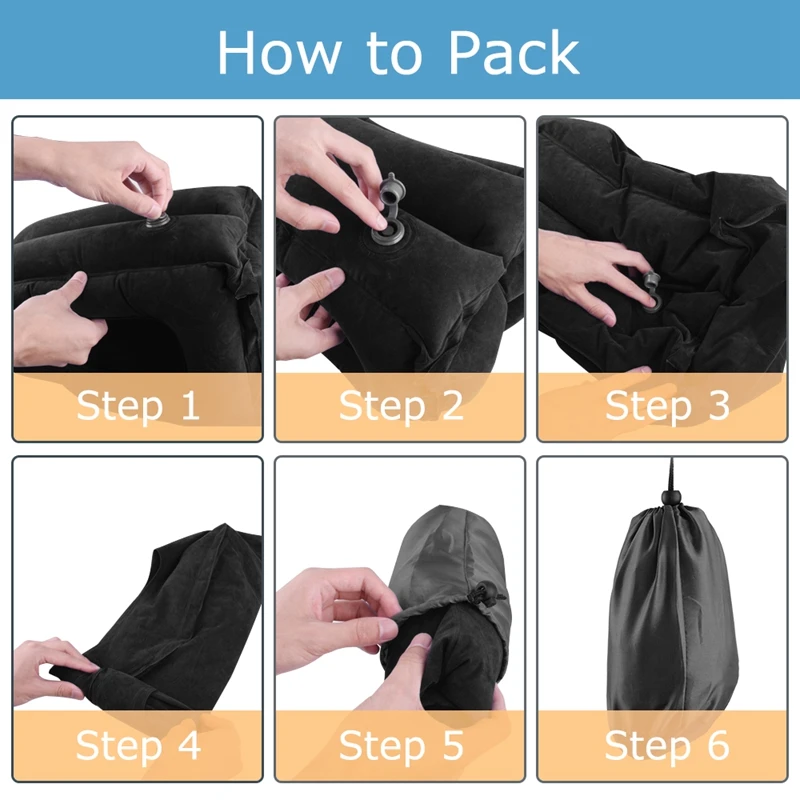 How to Pack

Step 1

Step 2

Step 3

Step 4

Step 5

Step 6