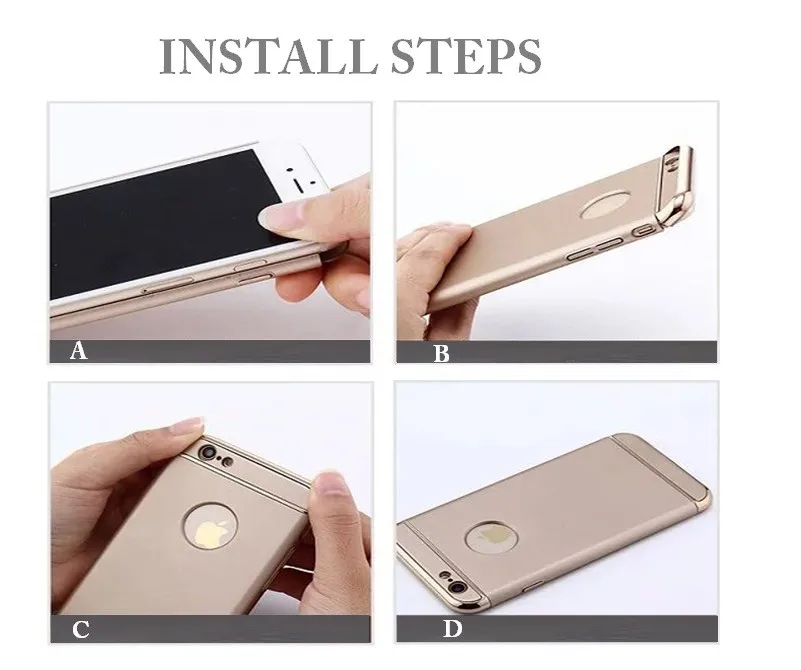 INSTALL STEPS

A

B

C

D