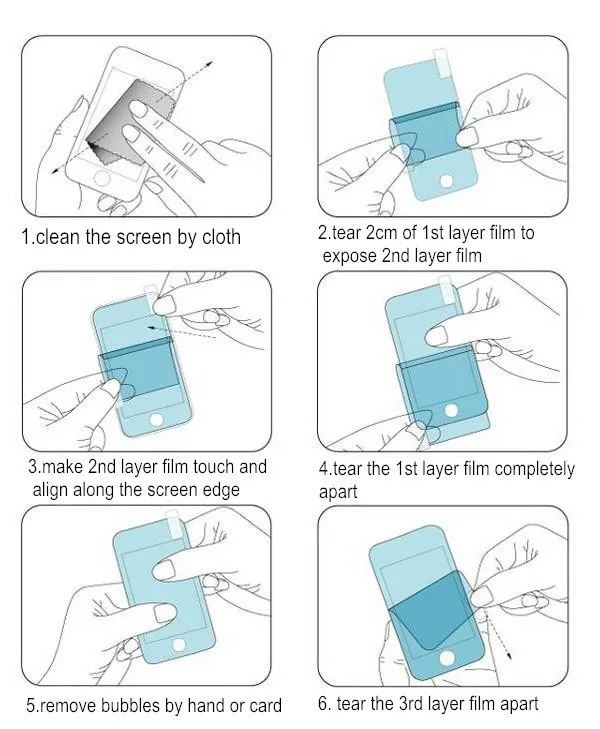 1.clean the screen by cloth

2.tear 2cm of 1st layer film to expose 2nd layer film

3.make 2nd layer film touch and align along the screen edge

4.tear the 1st layer film completely apart

5.remove bubbles by hand or card

6. tear the 3rd layer film apart