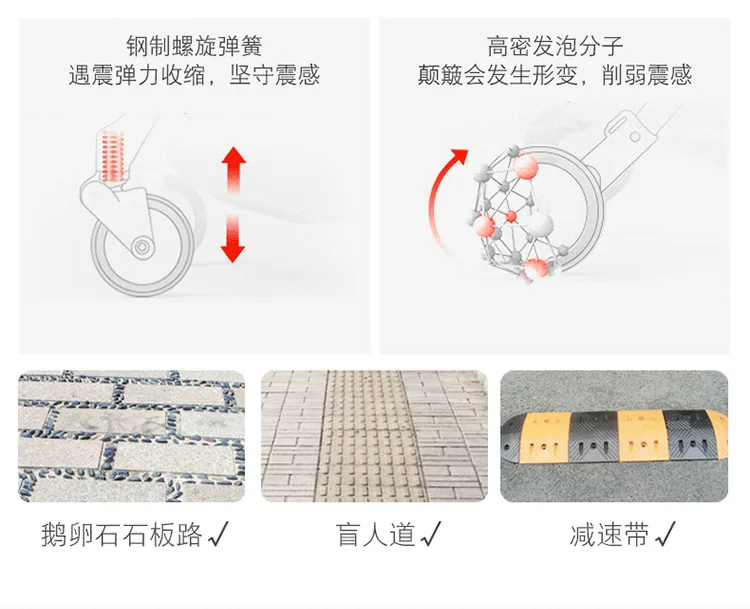 钢制螺旋弹簧
遇震弹力收缩，坚守震感

高密发泡分子
颠簸会发生形变，削弱震感

鹅卵石石板路 ✓

盲人道 ✓

减速带 ✓