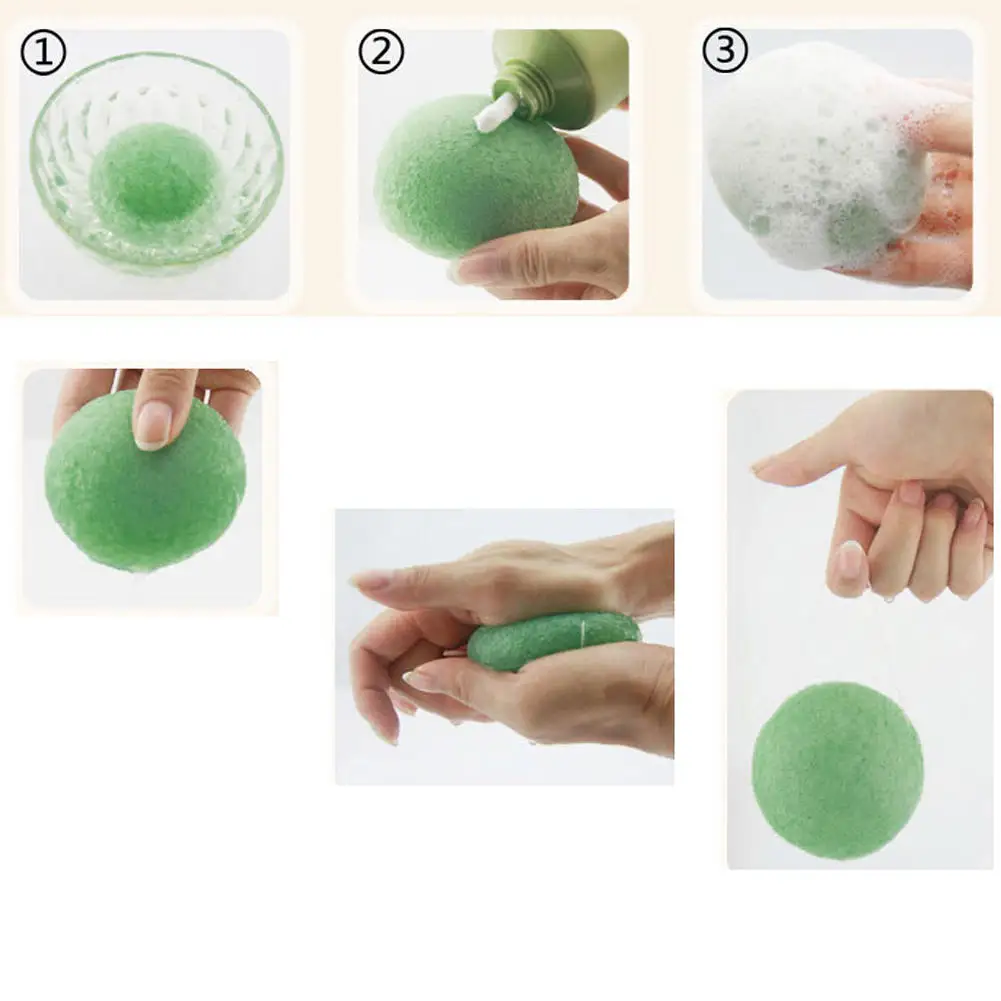 ①

②

③