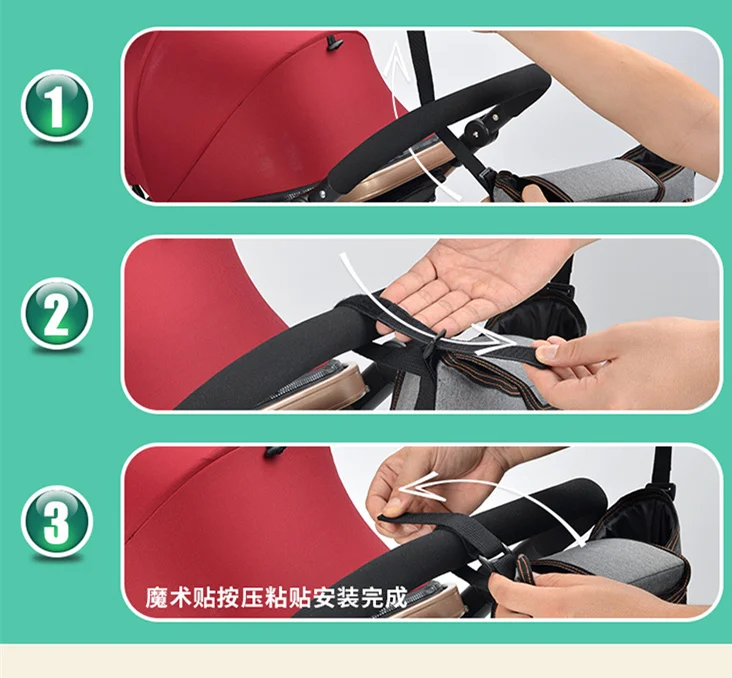 1

2

3

魔术贴按压粘贴安装完成