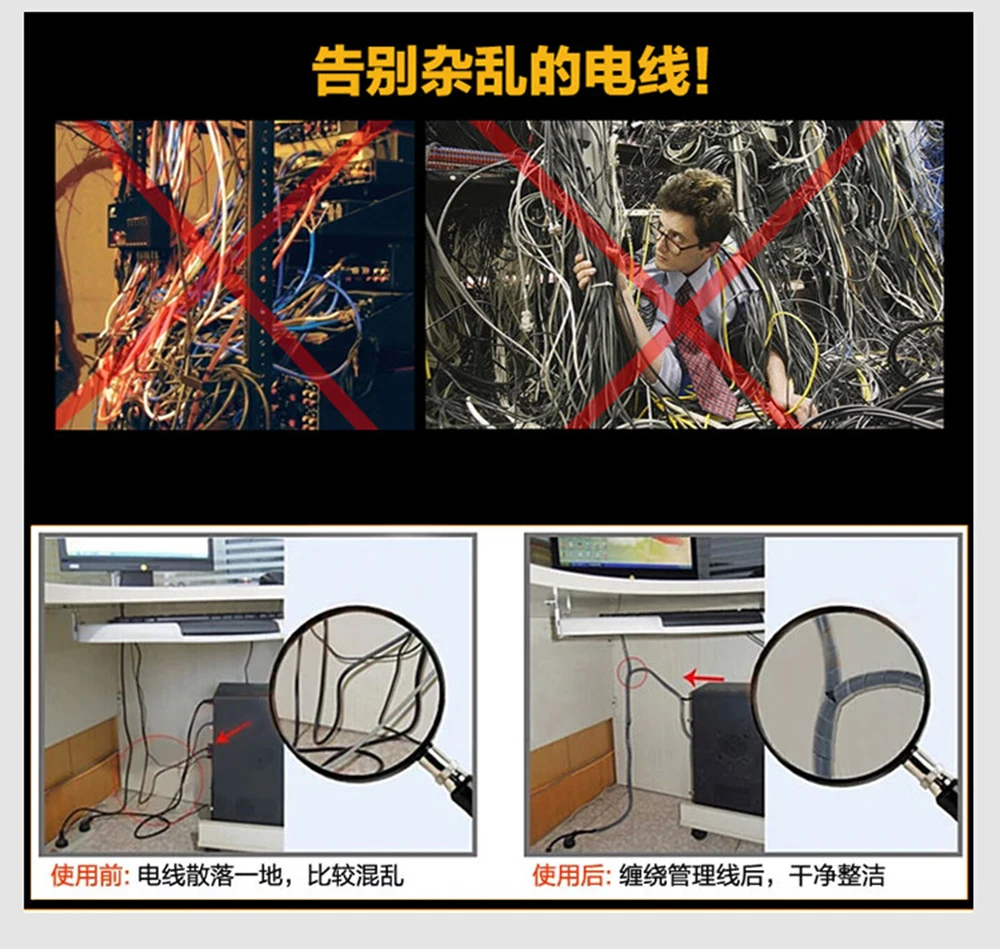 告别杂乱的电线!

使用前: 电线散落一地，比较混乱

使用后: 缠绕管理线后，干净整洁