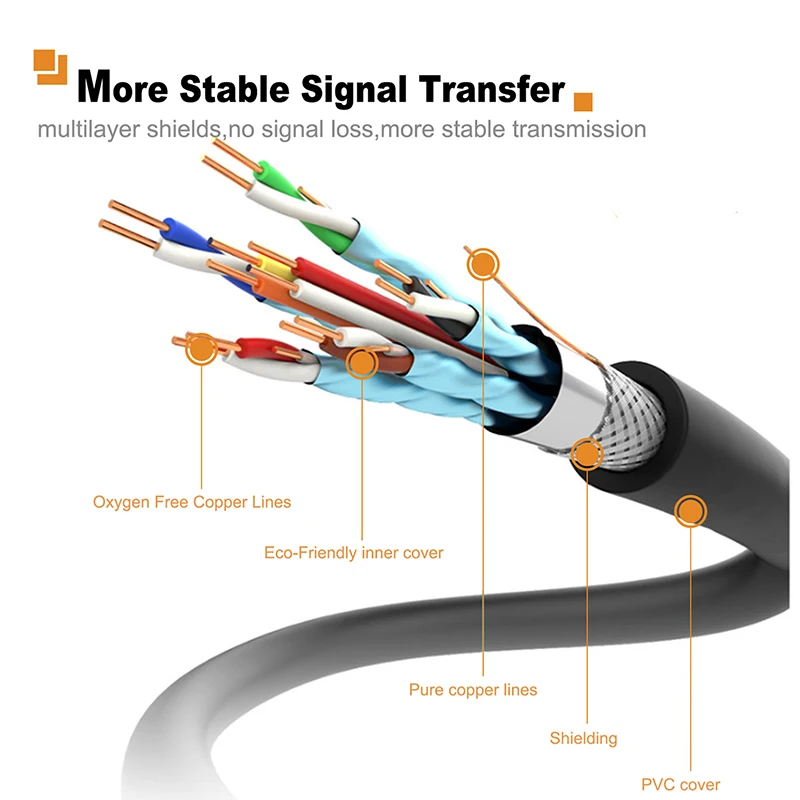 More Stable Signal Transfer

multilayer shields,no signal loss,more stable transmission

Oxygen Free Copper Lines

Eco-Friendly inner cover

Pure copper lines

Shielding

PVC cover