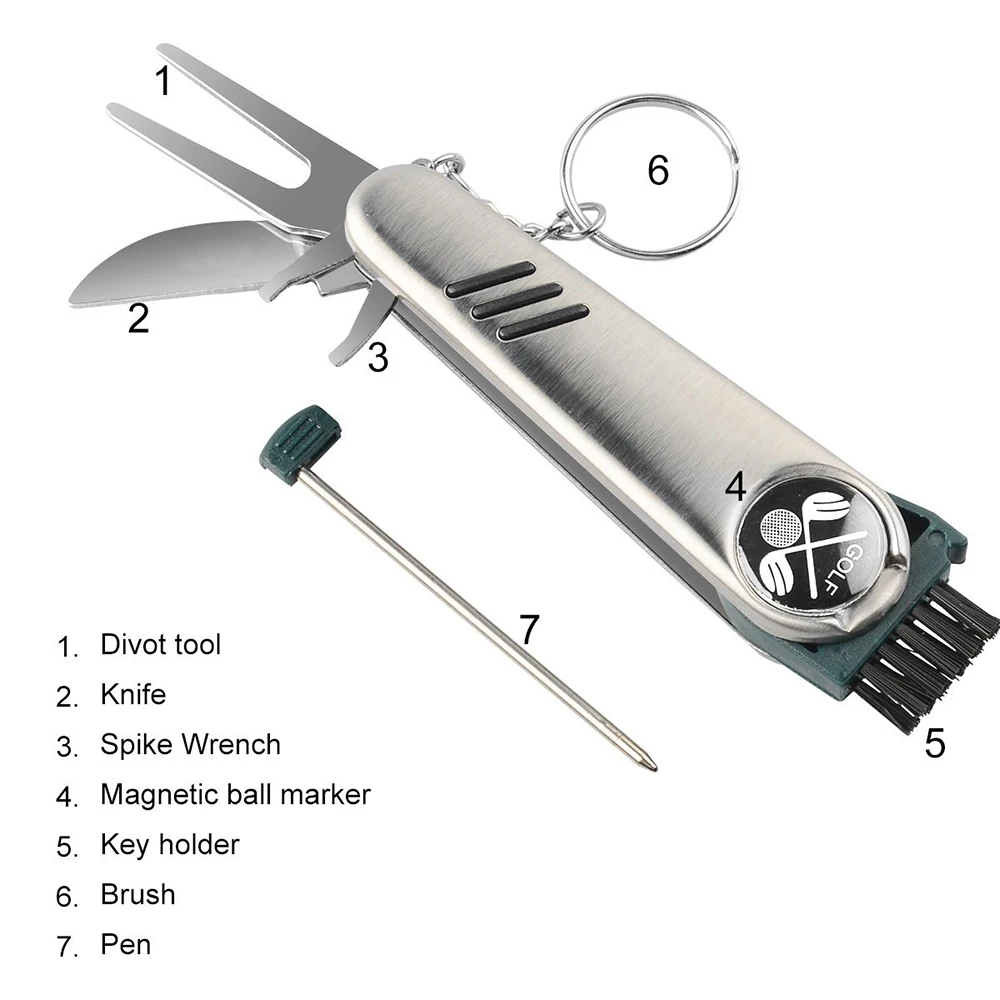 1

6

2

3

4

GOLF

7

5

1. Divot tool
2. Knife
3. Spike Wrench
4. Magnetic ball marker
5. Key holder
6. Brush
7. Pen