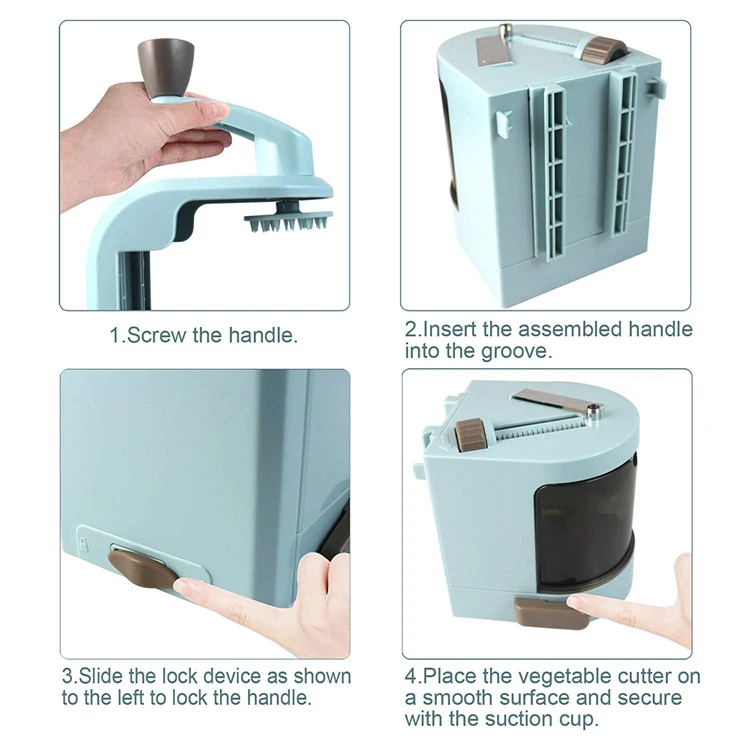 1.Screw the handle.

2.Insert the assembled handle into the groove.

3.Slide the lock device as shown to the left to lock the handle.

4.Place the vegetable cutter on a smooth surface and secure with the suction cup.