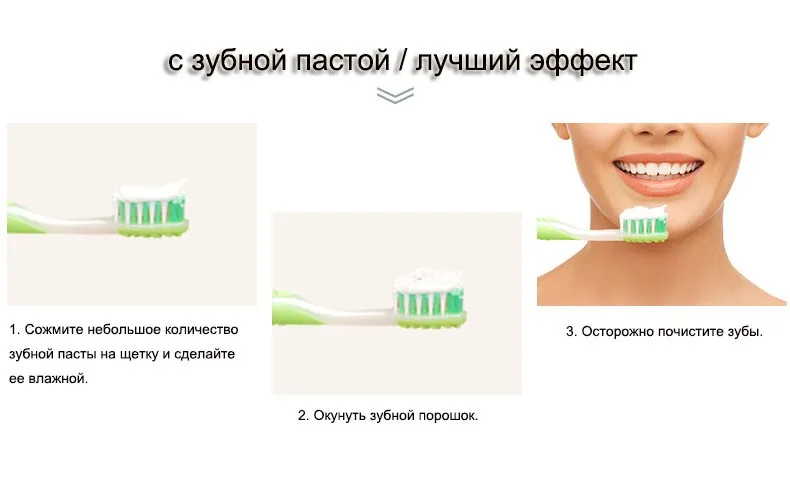 с зубной пастой / лучший эффект

1. Сожмите небольшое количество зубной пасты на щетку и сделайте ее влажной.

2. Окунуть зубной порошок.

3. Осторожно почистите зубы.