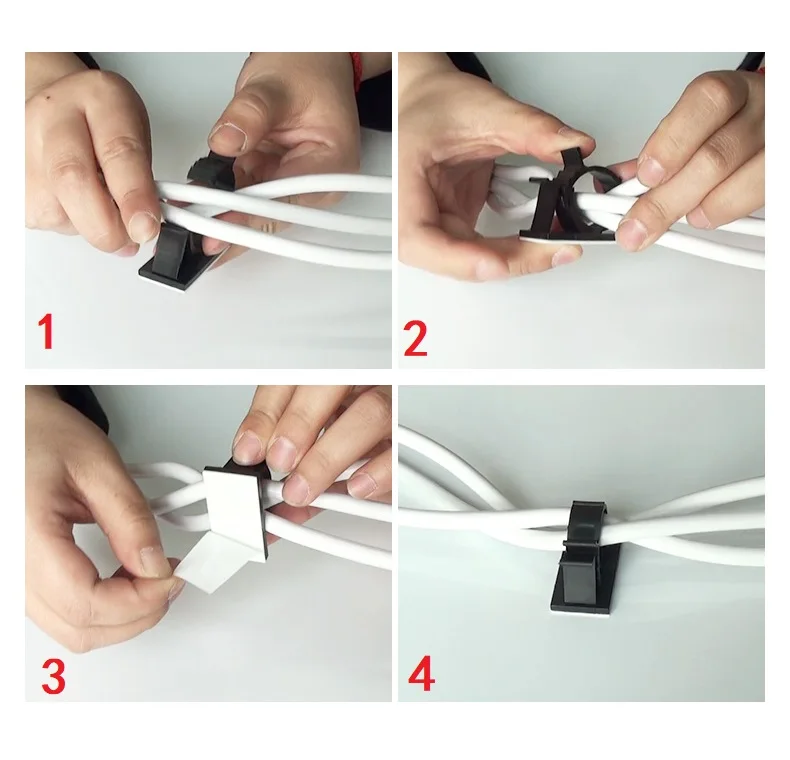 1

2

3

4