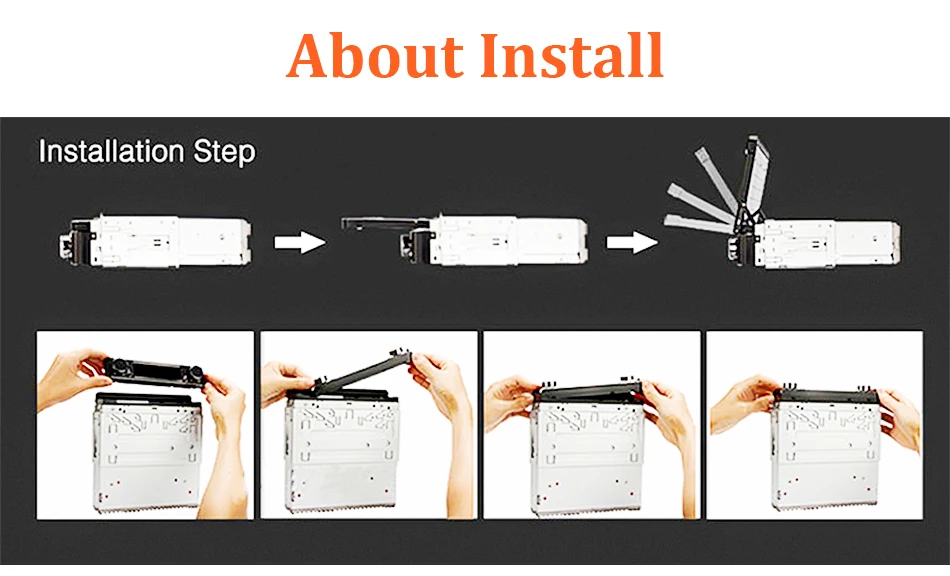 About Install

Installation Step