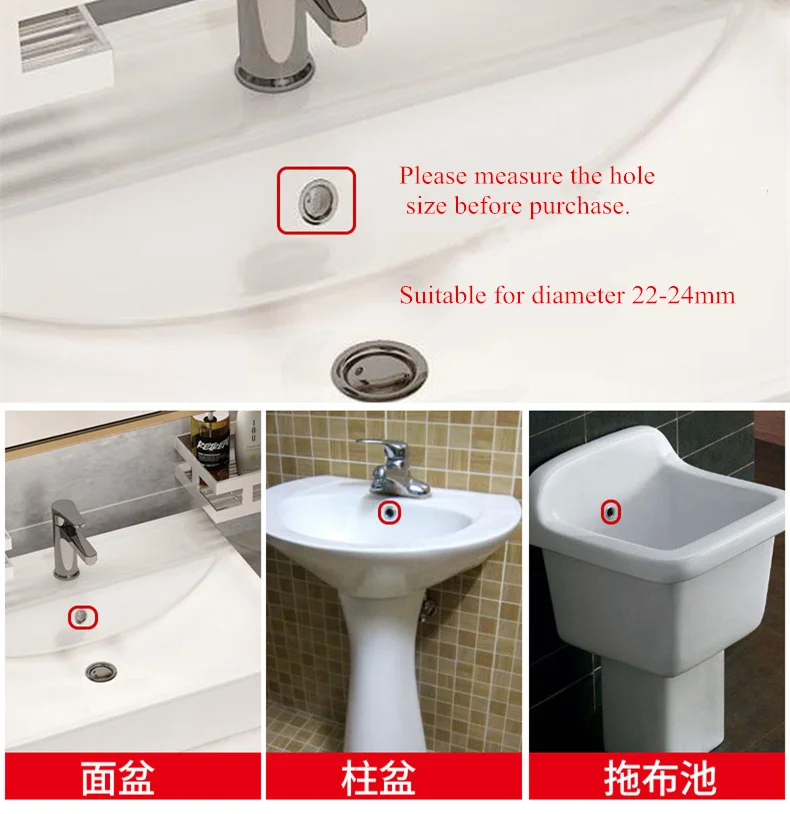 Please measure the hole size before purchase.

Suitable for diameter 22-24mm

面盆

柱盆

拖布池