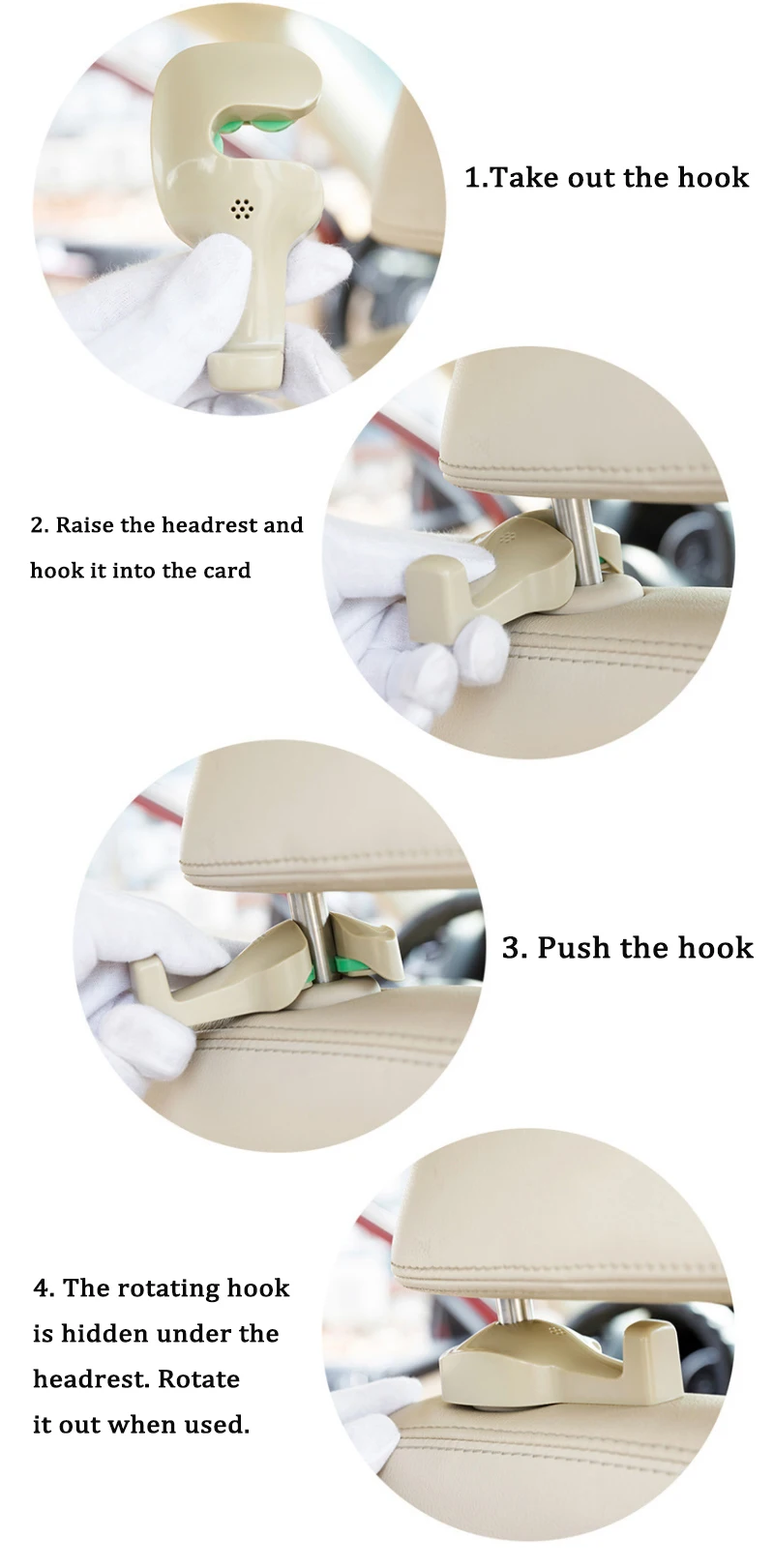 1.Take out the hook

2. Raise the headrest and hook it into the card

3. Push the hook

4. The rotating hook is hidden under the headrest. Rotate it out when used.