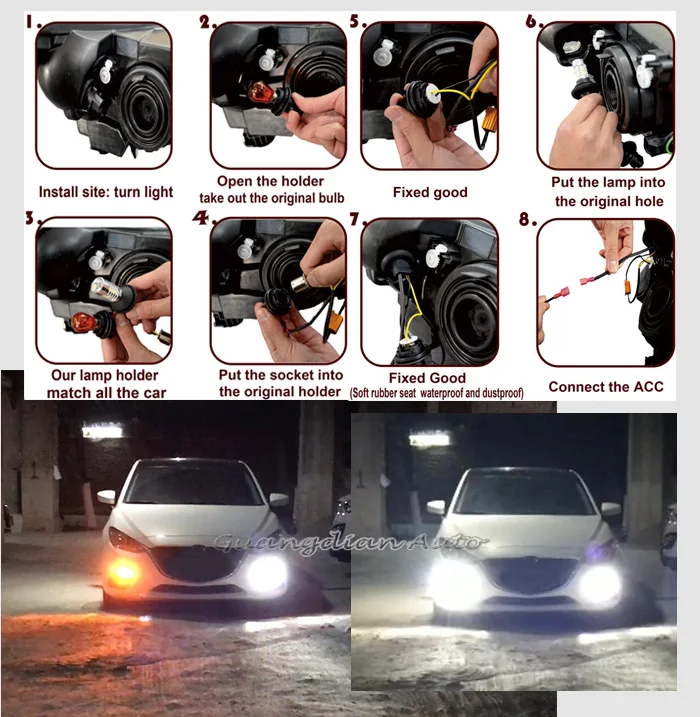 1.
Install site: turn light

2.
Open the holder
take out the original bulb

5.
Fixed good

6.
Put the lamp into
the original hole

3.
Our lamp holder
match all the car

4.
Put the socket into
the original holder

7.
Fixed Good
(Soft rubber seat waterproof and dustproof)

8.
Connect the ACC

Guangdian Auto