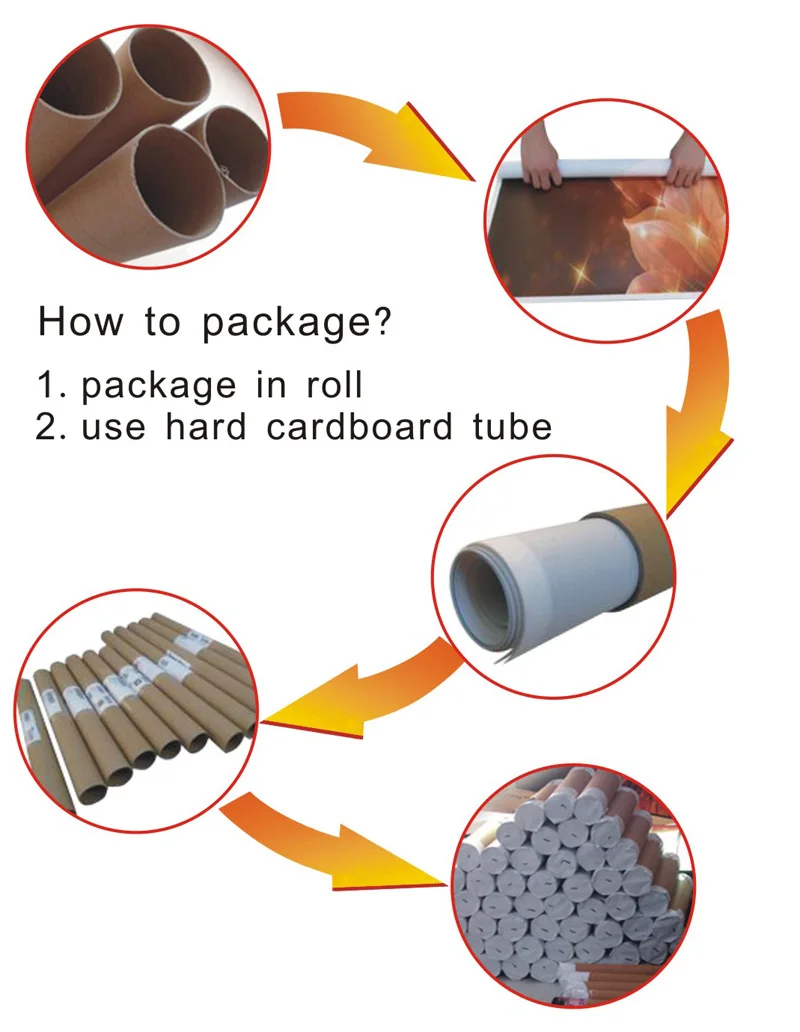 How to package?

1. package in roll
2. use hard cardboard tube