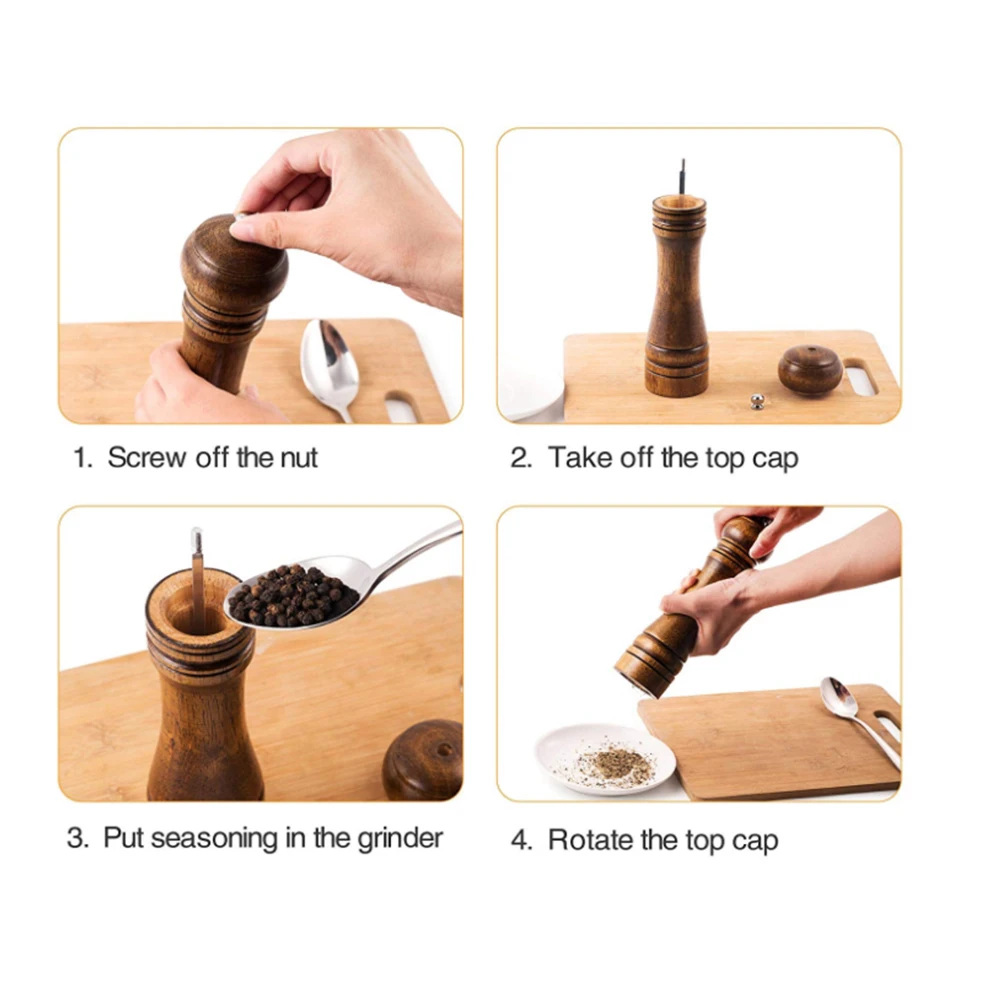 1. Screw off the nut

2. Take off the top cap

3. Put seasoning in the grinder

4. Rotate the top cap