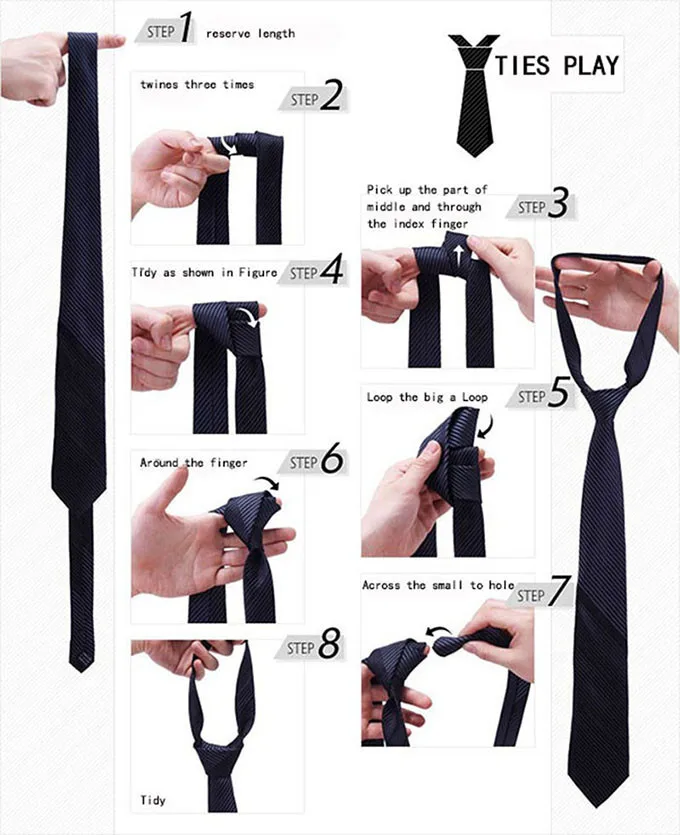 STEP 1 reserve length

TIES PLAY

twines three times
STEP 2

Pick up the part of middle and through the index finger
STEP 3

Tidy as shown in Figure STEP 4

Loop the big a Loop STEP 5

Around the finger STEP 6

Across the small to hole STEP 7

STEP 8

Tidy