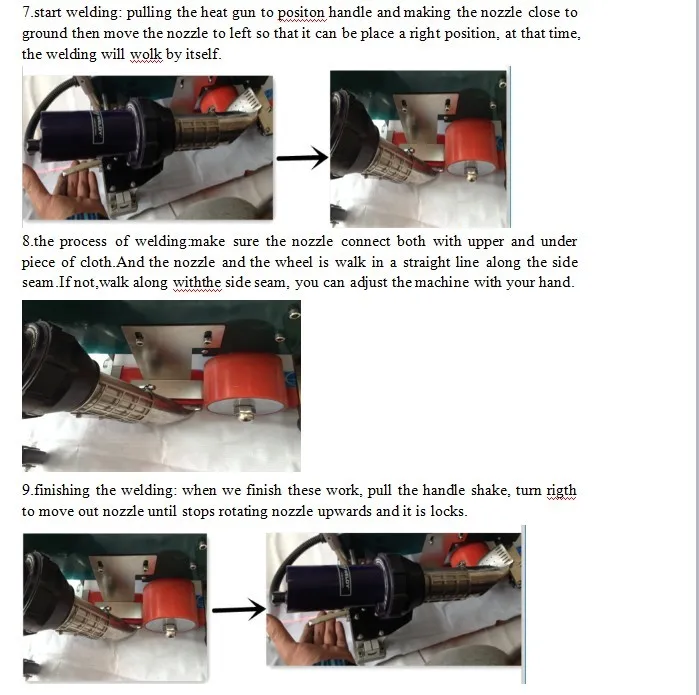 7.start welding: pulling the heat gun to positon handle and making the nozzle close to ground then move the nozzle to left so that it can be place a right position, at that time, the welding will wolk by itself.

8.the process of welding:make sure the nozzle connect both with upper and under piece of cloth.And the nozzle and the wheel is walk in a straight line along the side seam.If not,walk along withthe side seam, you can adjust the machine with your hand.

9.finishing the welding: when we finish these work, pull the handle shake, turn rigth to move out nozzle until stops rotating nozzle upwards and it is locks.