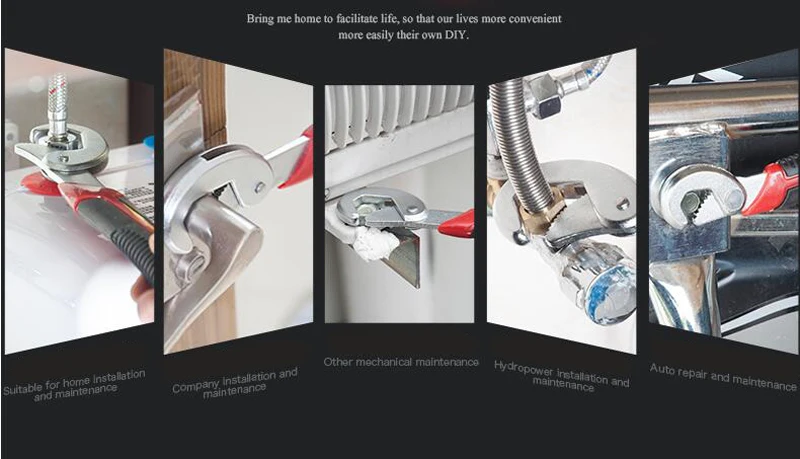 Bring me home to facilitate life, so that our lives more convenient more easily their own DIY.

Suitable for home installation and maintenance

Company installation and maintenance

Other mechanical maintenance

Hydropower installation and maintenance

Auto repair and maintenance