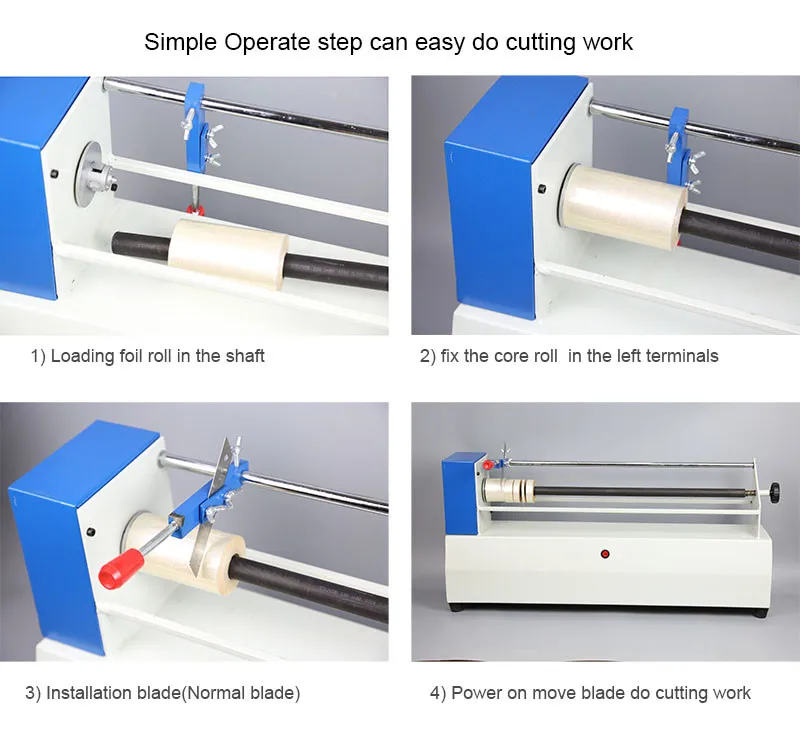 Simple Operate step can easy do cutting work

1) Loading foil roll in the shaft

2) fix the core roll in the left terminals

3) Installation blade(Normal blade)

4) Power on move blade do cutting work