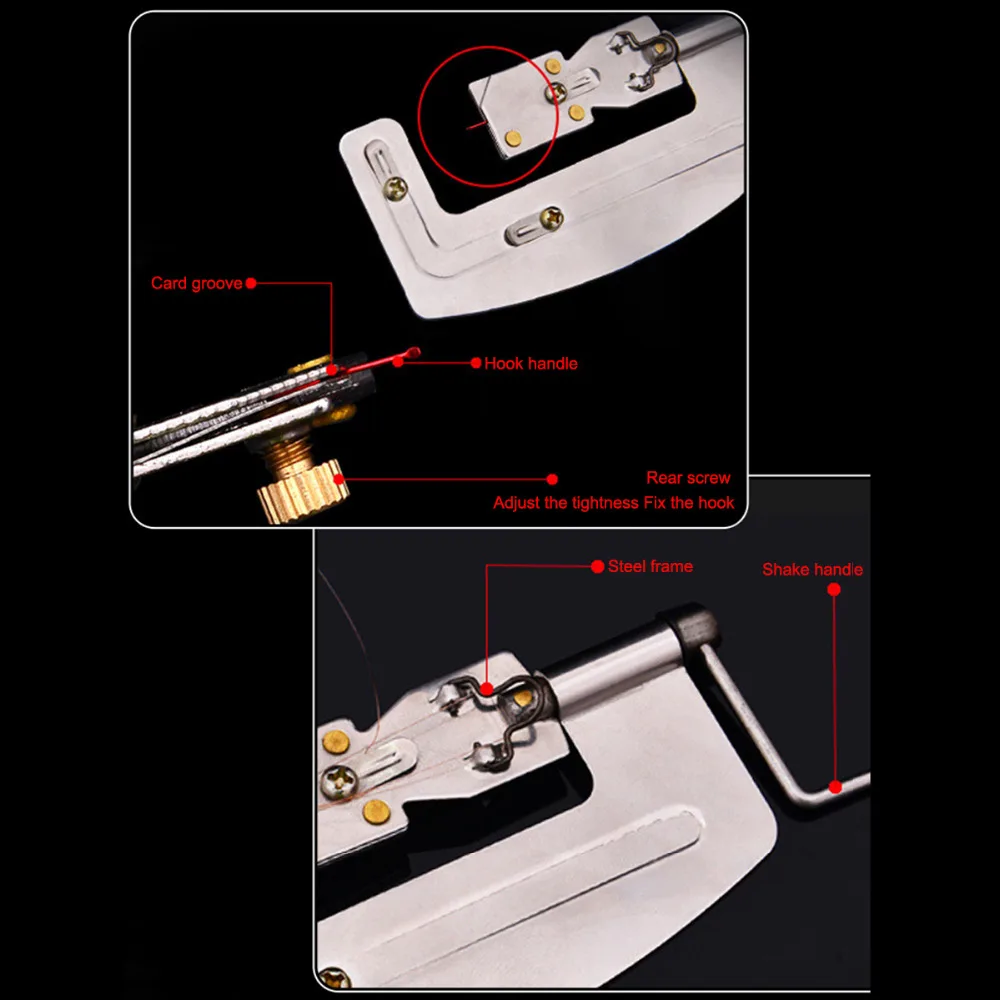 Card groove

Hook handle

Rear screw

Adjust the tightness Fix the hook

Steel frame

Shake handle