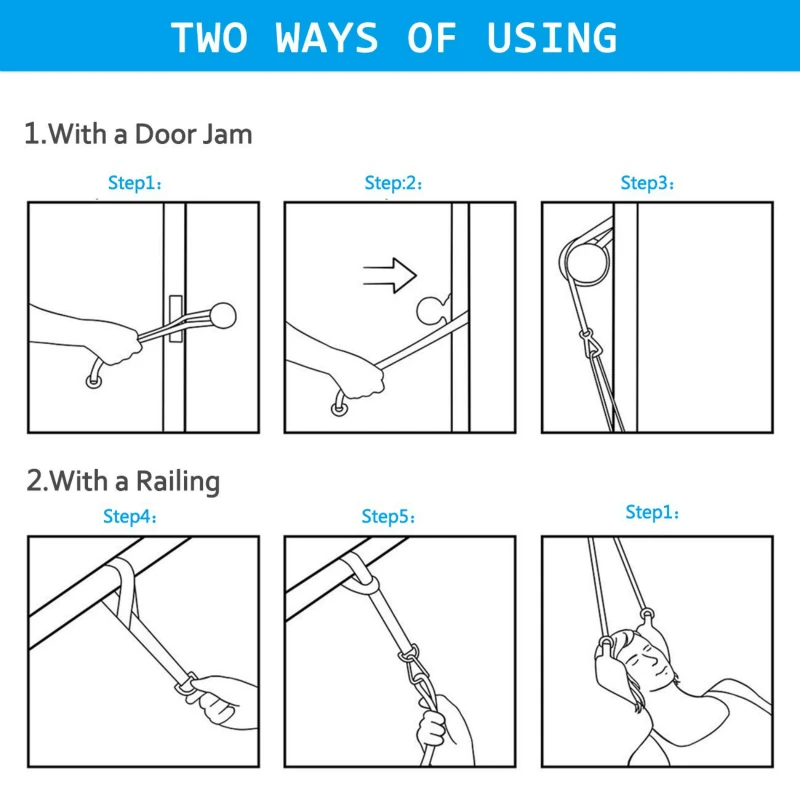 TWO WAYS OF USING

1.With a Door Jam

Step1:

Step:2:

Step3:

2.With a Railing

Step4:

Step5:

Step1: