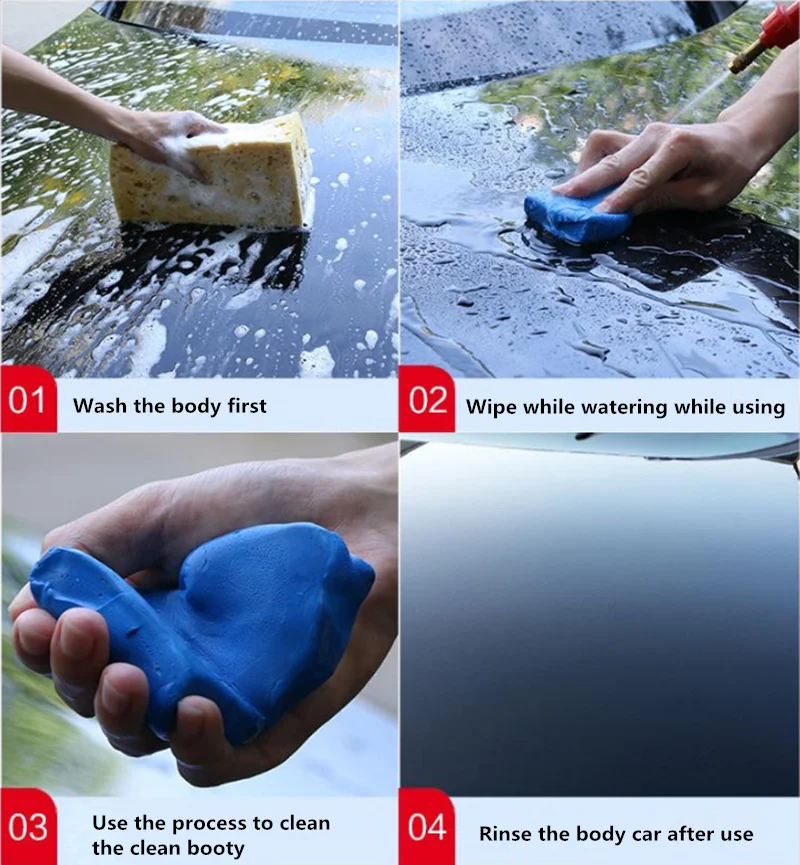 01 Wash the body first

02 Wipe while watering while using

03 Use the process to clean the clean booty

04 Rinse the body car after use