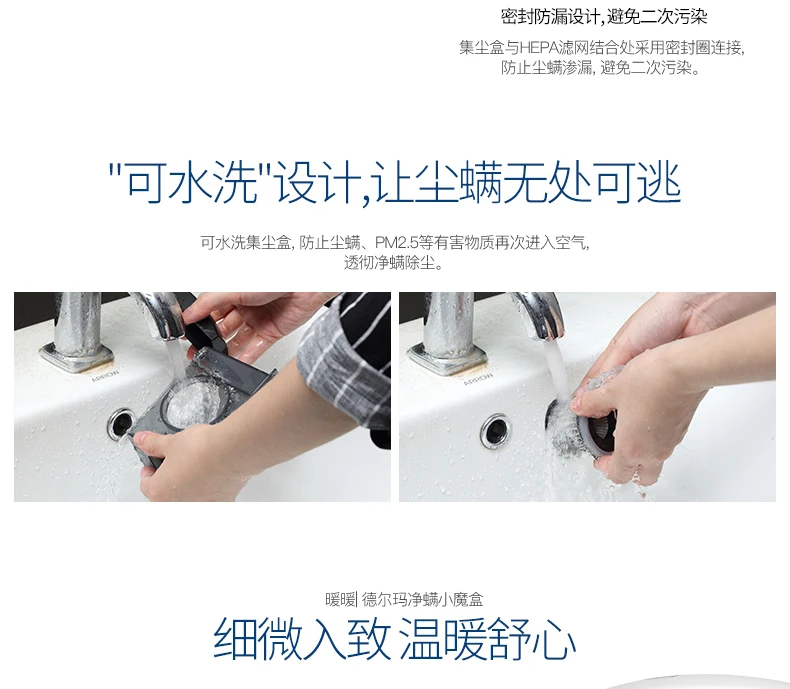 密封防漏设计，避免二次污染

集尘盒与HEPA滤网结合处采用密封圈连接，防止尘螨渗漏，避免二次污染。

"可水洗"设计,让尘螨无处可逃

可水洗集尘盒，防止尘螨、PM2.5等有害物质再次进入空气，透彻净螨除尘。

ARROW

ARROW

暖暖| 德尔玛净螨小魔盒

细微入致 温暖舒心