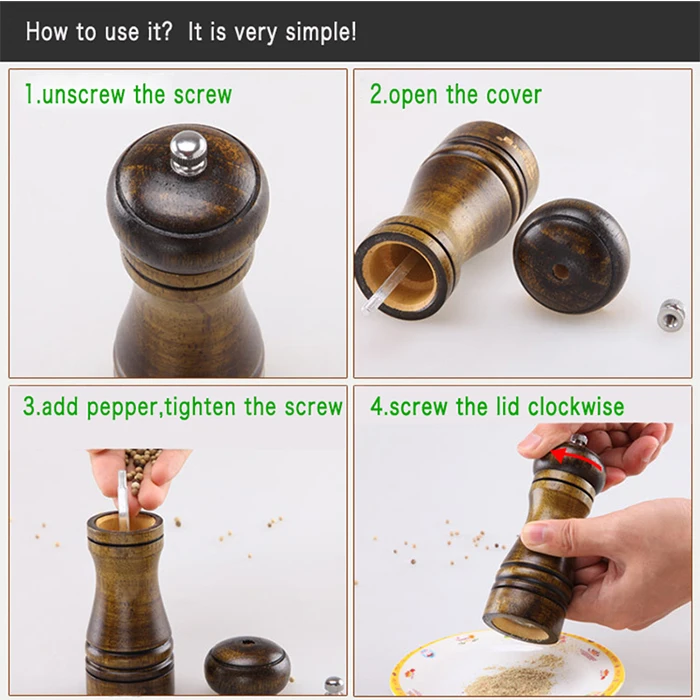 How to use it?  It is very simple!

1.unscrew the screw

2.open the cover

3.add pepper,tighten the screw

4.screw the lid clockwise