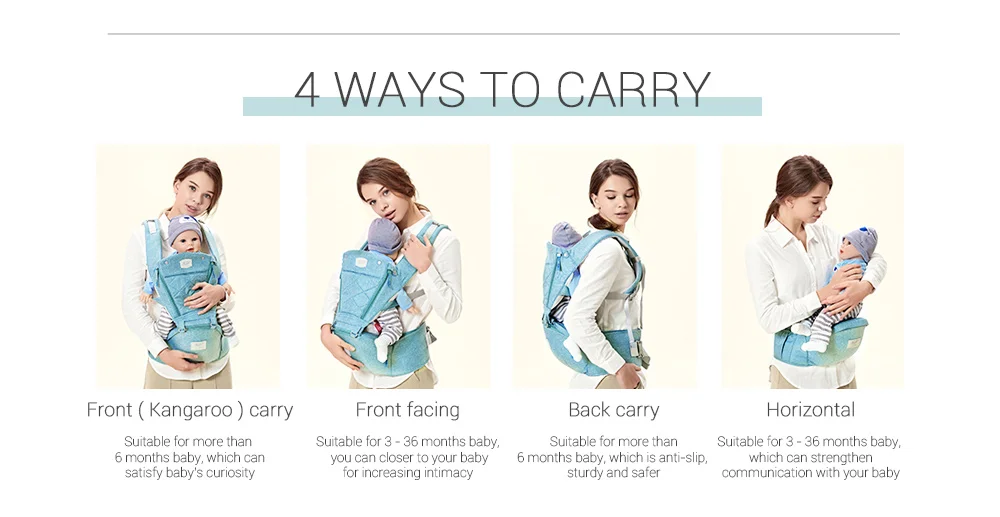 4 WAYS TO CARRY

Front ( Kangaroo ) carry

Suitable for more than 6 months baby, which can satisfy baby's curiosity

Front facing

Suitable for 3 - 36 months baby, you can closer to your baby for increasing intimacy

Back carry

Suitable for more than 6 months baby, which is anti-slip, sturdy and safer

Horizontal

Suitable for 3 - 36 months baby, which can strengthen communication with your baby