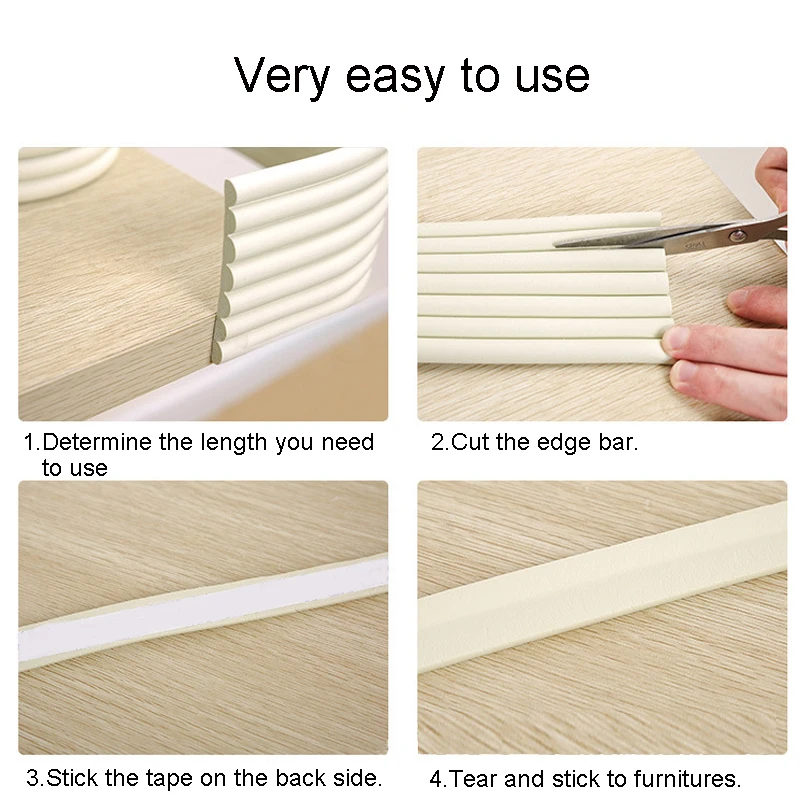 Very easy to use

1.Determine the length you need to use

2.Cut the edge bar.

3.Stick the tape on the back side.

4.Tear and stick to furnitures.