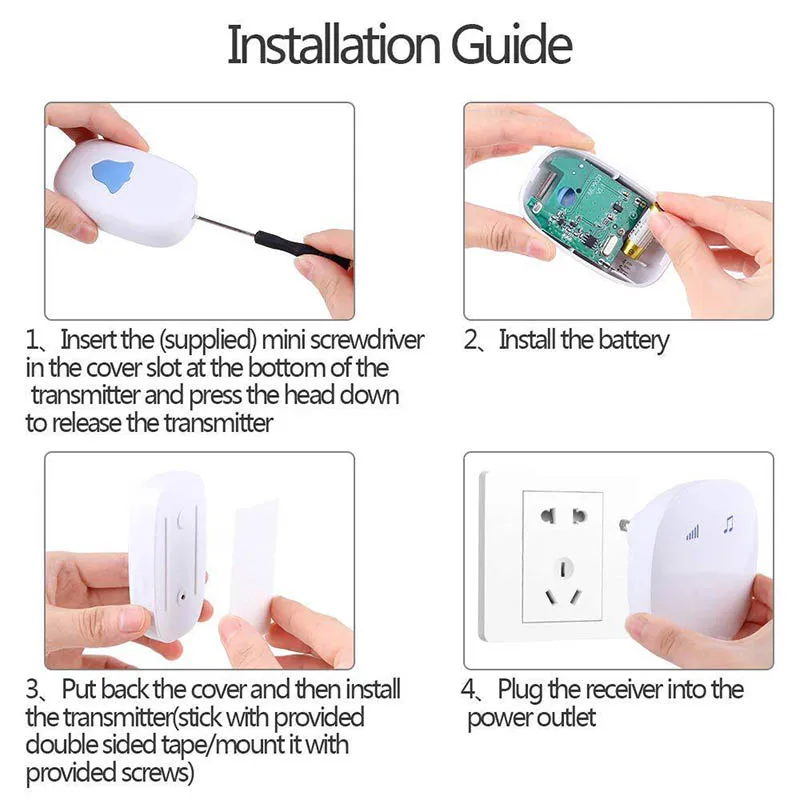 Installation Guide

1、Insert the (supplied) mini screwdriver in the cover slot at the bottom of the transmitter and press the head down to release the transmitter

2、Install the battery

3、Put back the cover and then install the transmitter(stick with provided double sided tape/mount it with provided screws)

4、Plug the receiver into the power outlet