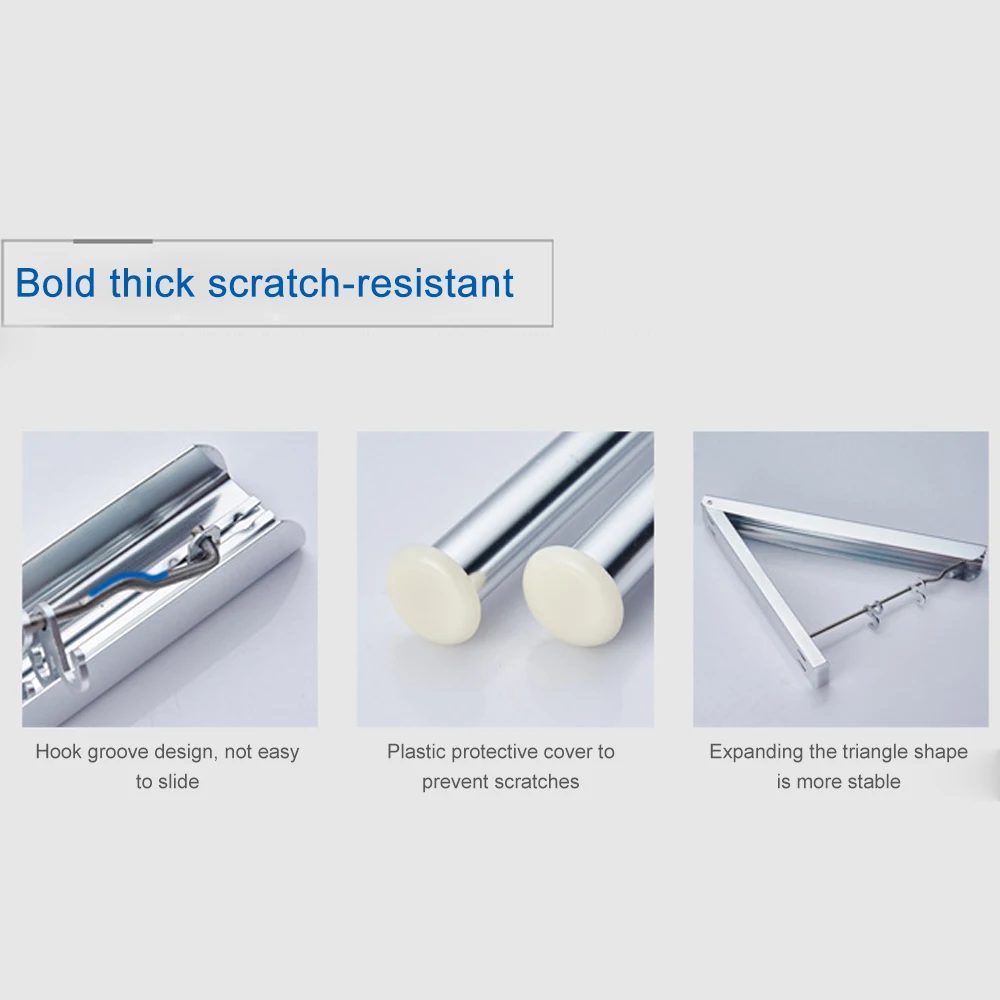 Bold thick scratch-resistant

Hook groove design, not easy to slide

Plastic protective cover to prevent scratches

Expanding the triangle shape is more stable