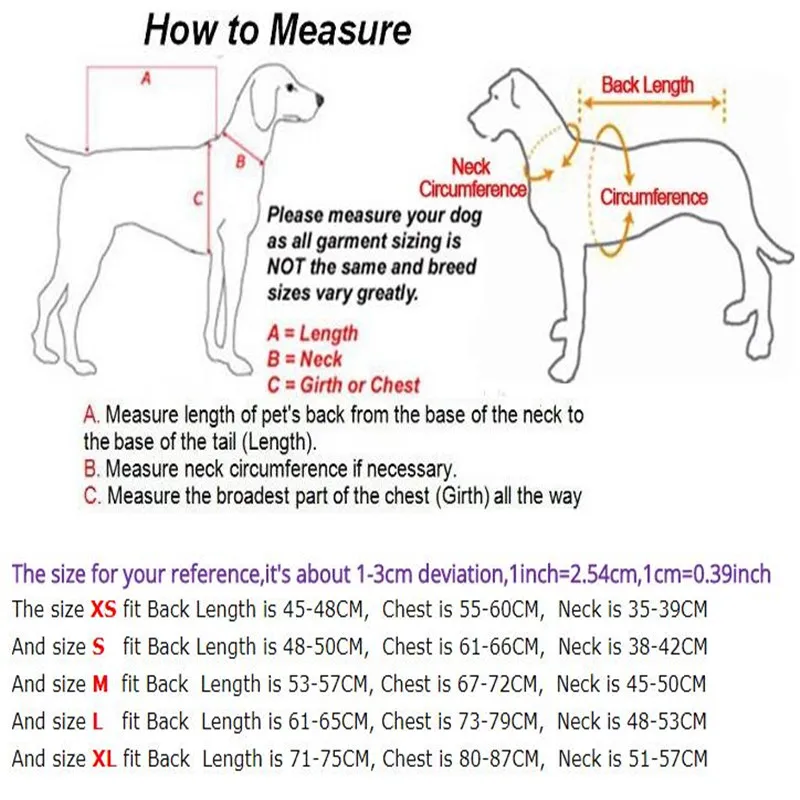 How to Measure

A

B

C

Back Length

Neck Circumference

Circumference

Please measure your dog as all garment sizing is NOT the same and breed sizes vary greatly.

A = Length
B = Neck
C = Girth or Chest

A. Measure length of pet's back from the base of the neck to the base of the tail (Length).
B. Measure neck circumference if necessary.
C. Measure the broadest part of the chest (Girth) all the way

The size for your reference,it's about 1-3cm deviation,1inch=2.54cm,1cm=0.39inch
The size XS fit Back Length is 45-48CM, Chest is 55-60CM, Neck is 35-39CM
And size S fit Back Length is 48-50CM, Chest is 61-66CM, Neck is 38-42CM
And size M fit Back Length is 53-57CM, Chest is 67-72CM, Neck is 45-50CM
And size L fit Back Length is 61-65CM, Chest is 73-79CM, Neck is 48-53CM
And size XL fit Back Length is 71-75CM, Chest is 80-87CM, Neck is 51-57CM