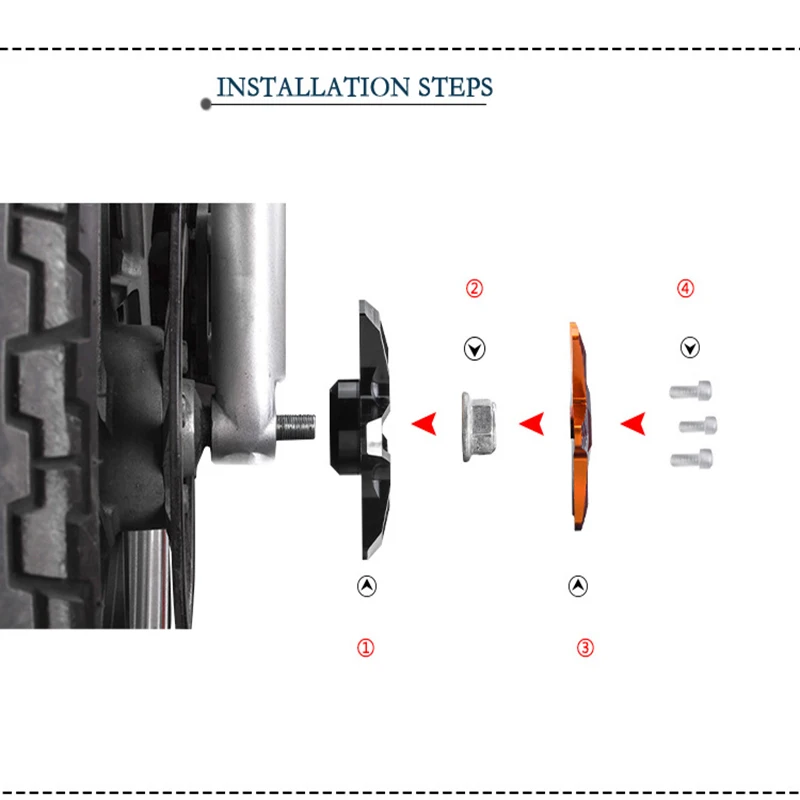 INSTALLATION STEPS

②

④

①

③