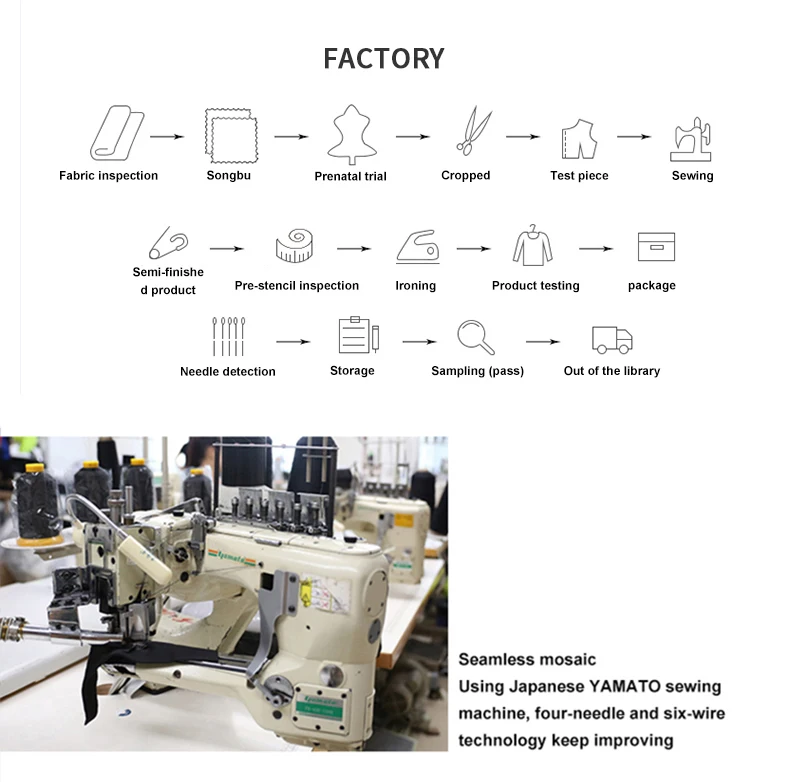 FACTORY

Fabric inspection

Songbu

Prenatal trial

Cropped

Test piece

Sewing

Semi-finished product

Pre-stencil inspection

Ironing

Product testing

package

Needle detection

Storage

Sampling (pass)

Out of the library

Yamato

Seamless mosaic
Using Japanese YAMATO sewing machine, four-needle and six-wire technology keep improving