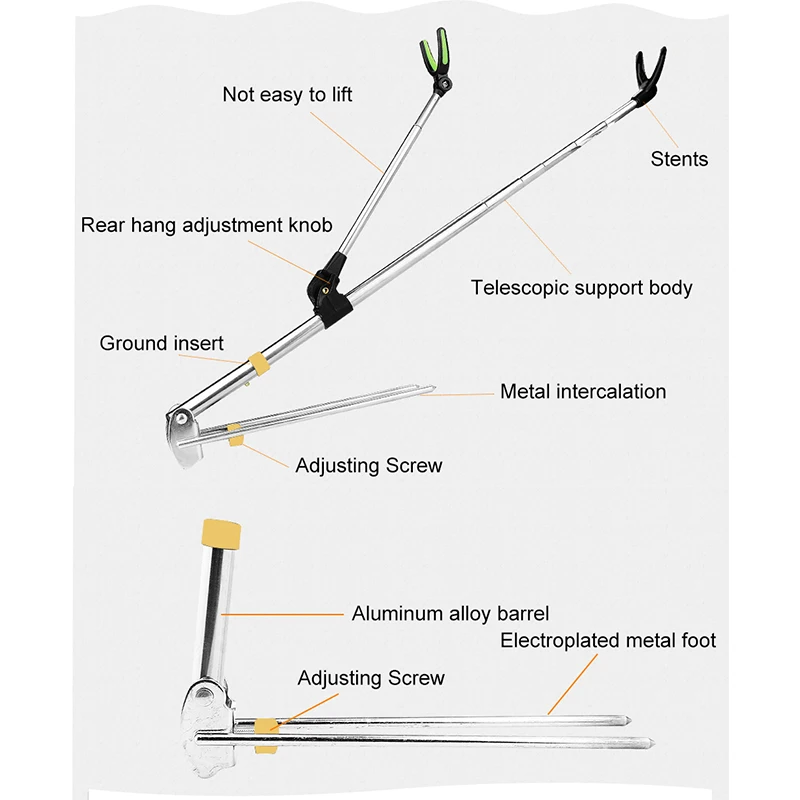 Not easy to lift

Stents

Rear hang adjustment knob

Telescopic support body

Ground insert

Metal intercalation

Adjusting Screw

Aluminum alloy barrel

Electroplated metal foot

Adjusting Screw