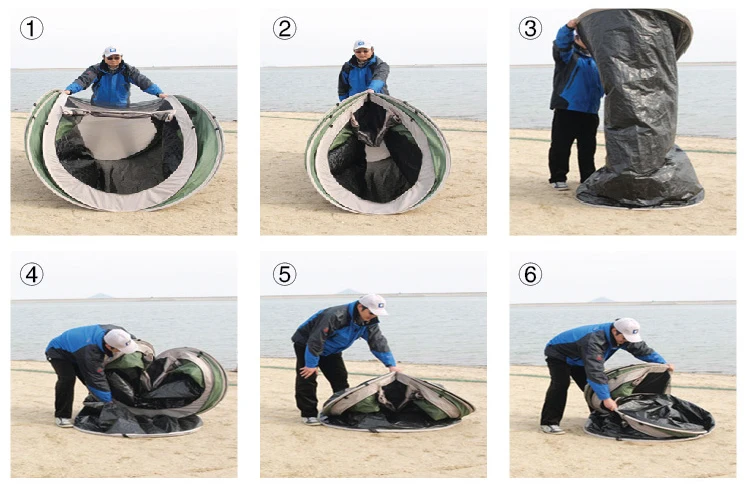 ①

②

③

④

⑤

⑥